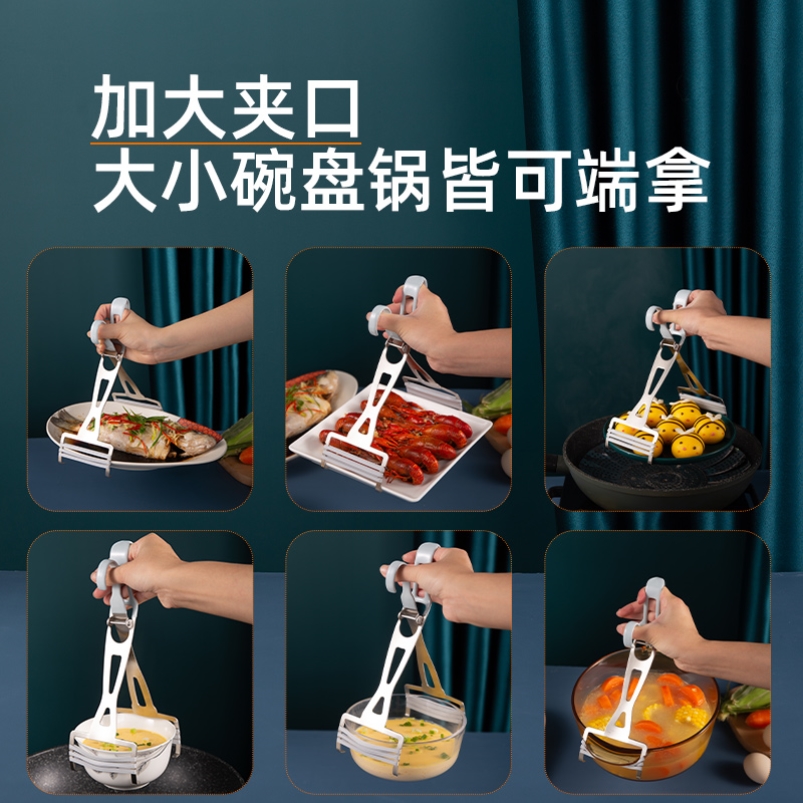 加大夹口
大小碗盘锅皆可端拿