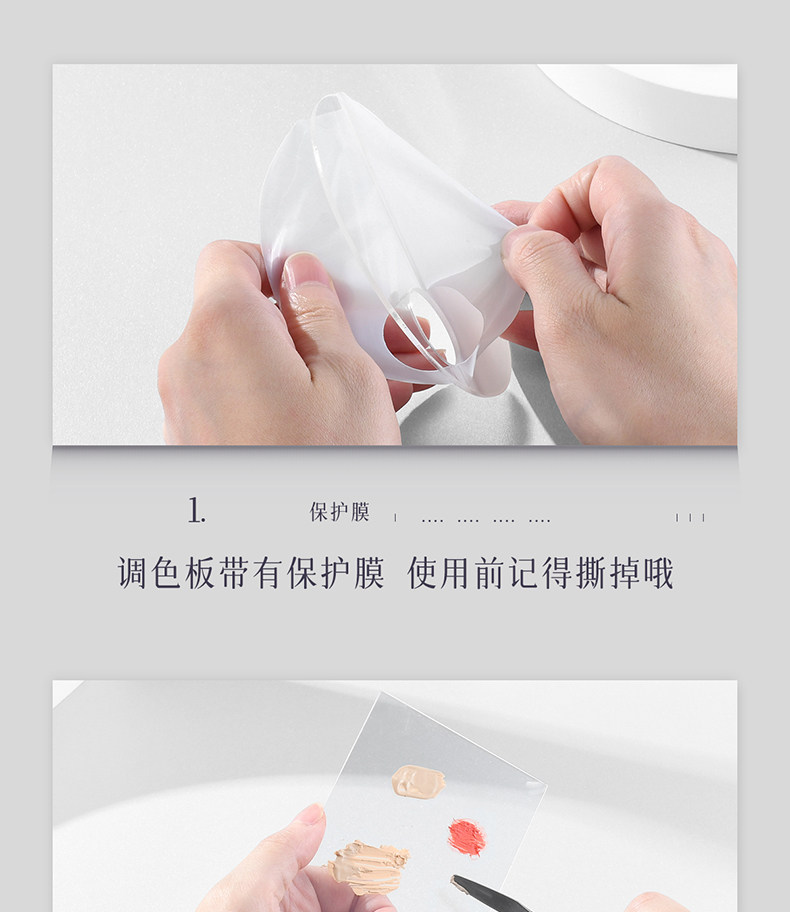 1. 保护膜

调色板带有保护膜 使用前记得撕掉哦