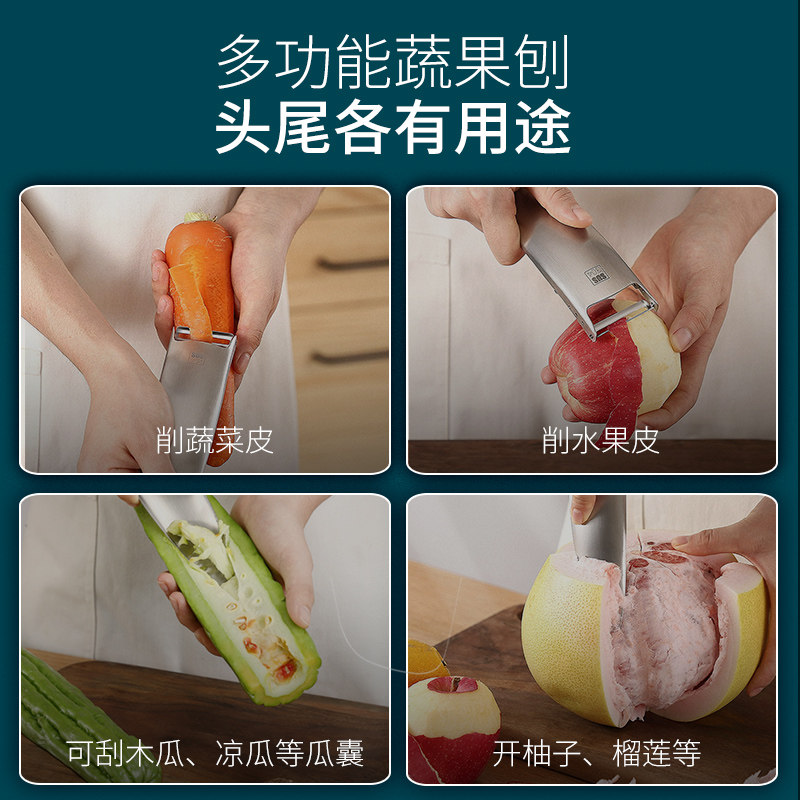 多功能蔬果刨
头尾各有用途

削蔬菜皮

削水果皮

可刮木瓜、凉瓜等瓜囊

开柚子、榴莲等