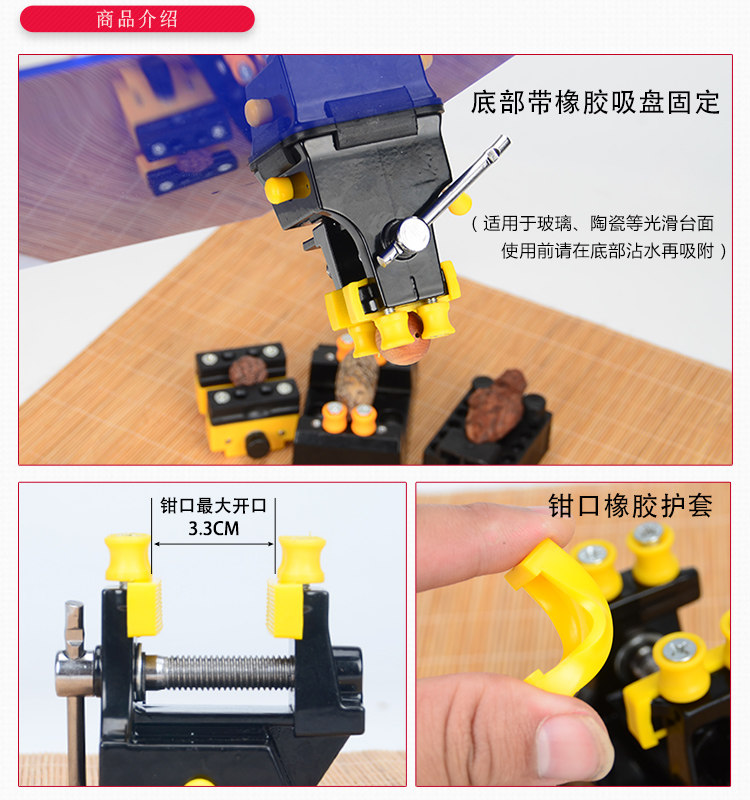 商品介绍

底部带橡胶吸盘固定

（适用于玻璃、陶瓷等光滑台面
使用前请在底部沾水再吸附）

钳口最大开口
3.3CM

钳口橡胶护套