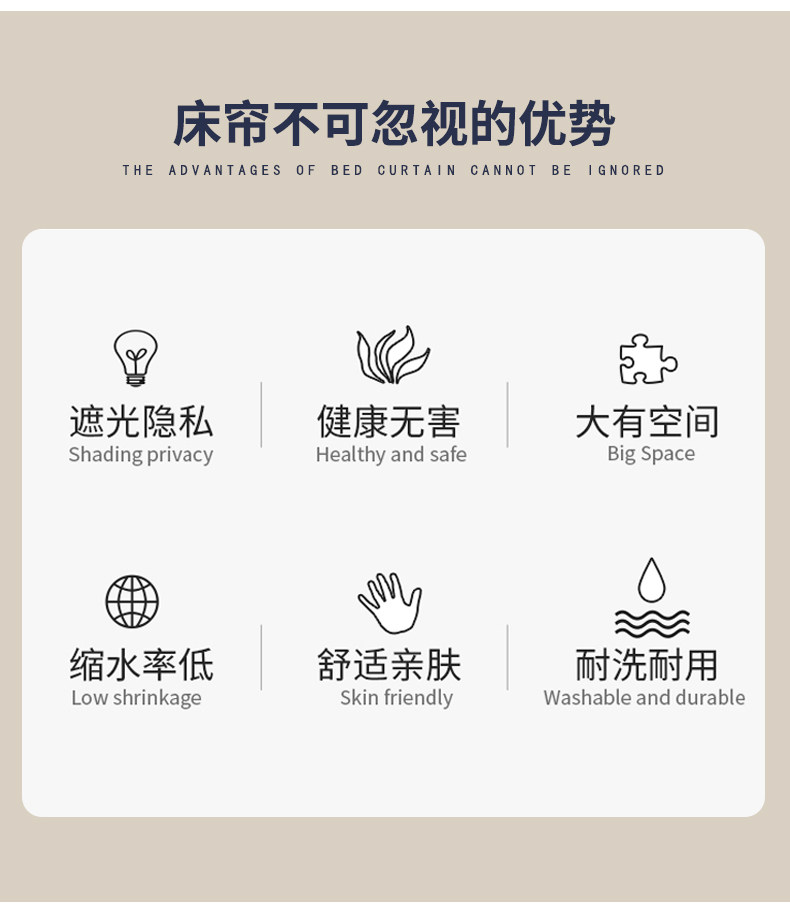 床帘不可忽视的优势

THE ADVANTAGES OF BED CURTAIN CANNOT BE IGNORED

遮光隐私
Shading privacy

健康无害
Healthy and safe

大有空间
Big Space

缩水率低
Low shrinkage

舒适亲肤
Skin friendly

耐洗耐用
Washable and durable