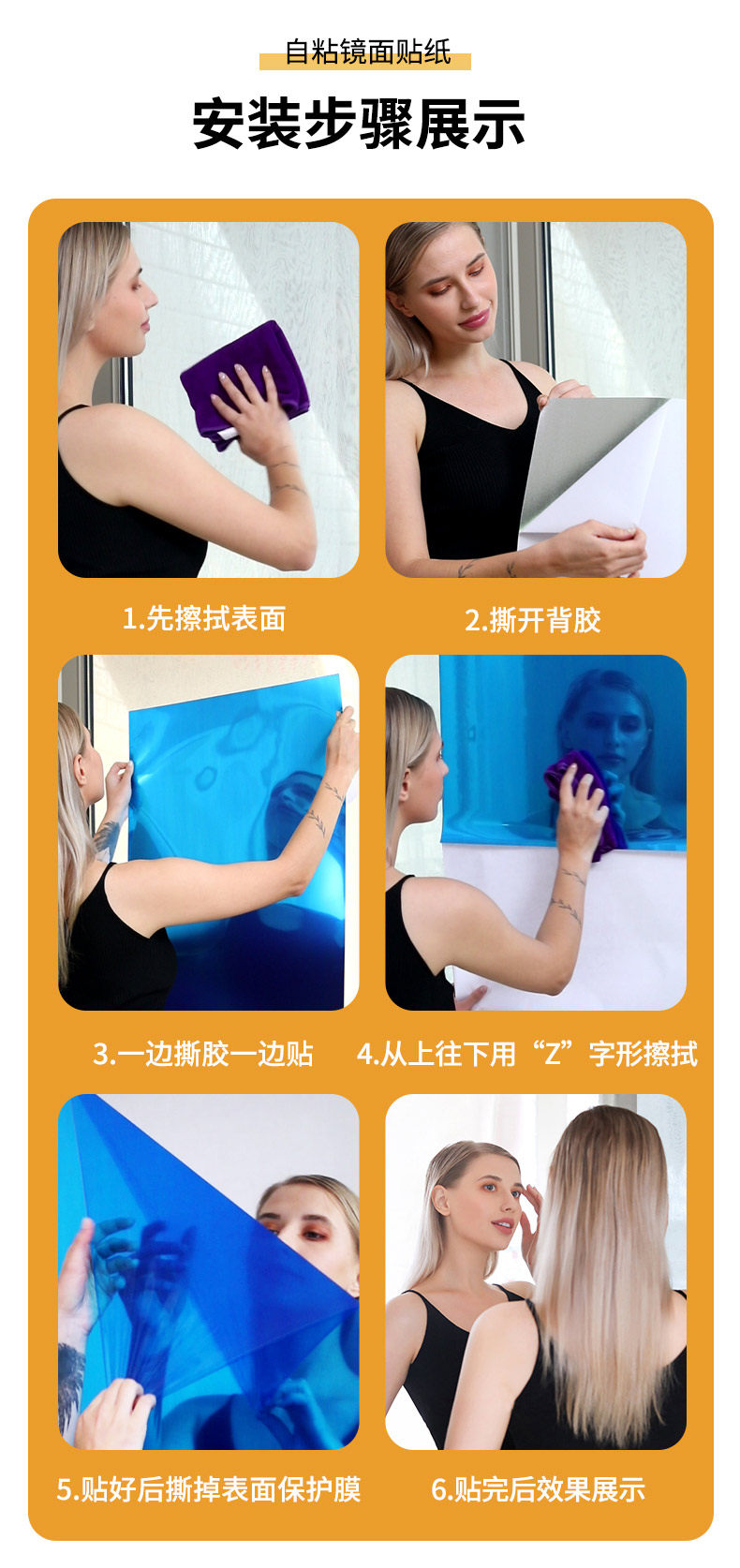 自粘镜面贴纸

安装步骤展示

1.先擦拭表面

2.撕开背胶

3.一边撕胶一边贴

4.从上往下用“Z”字形擦拭

5.贴好后撕掉表面保护膜

6.贴完后效果展示