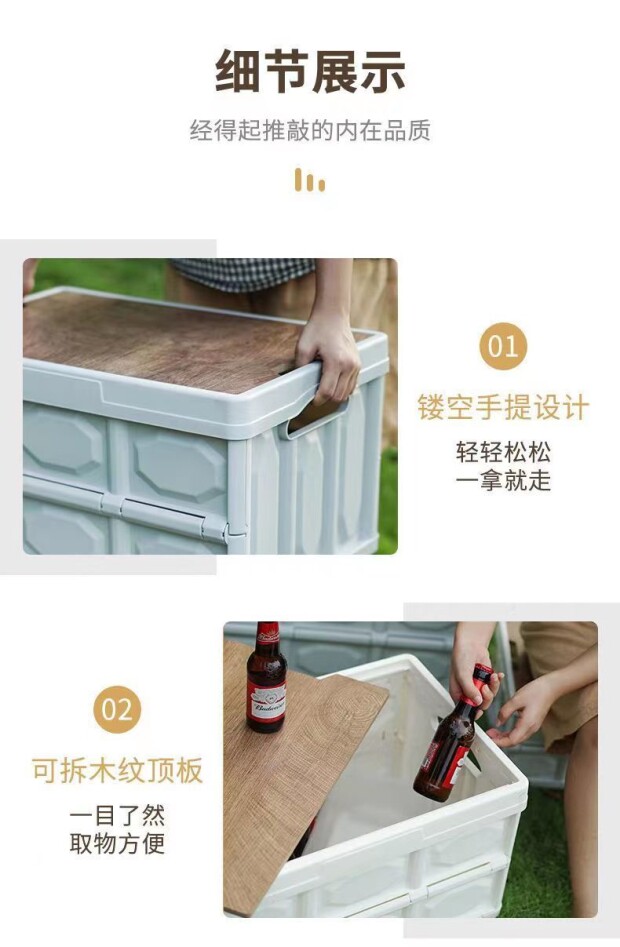 细节展示

经得起推敲的内在品质

01

镂空手提设计

轻轻松松
一拿就走

02

可拆木纹顶板

一目了然
取物方便

Budweiser