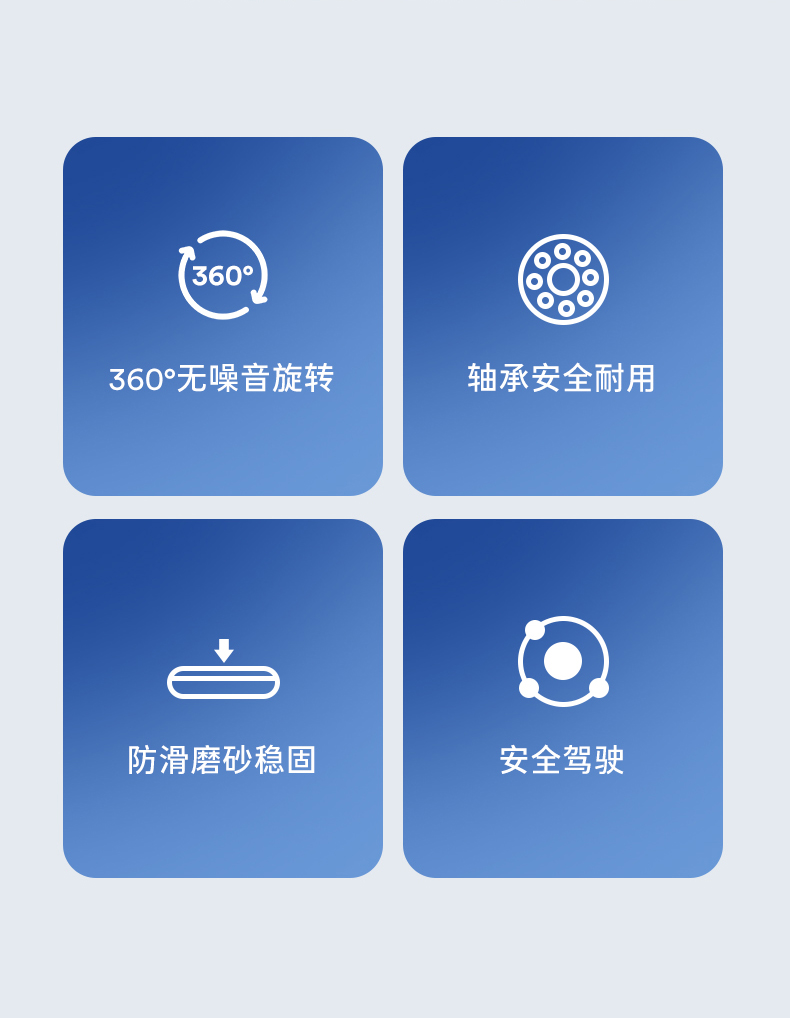 360°

360°无噪音旋转

轴承安全耐用

防滑磨砂稳固

安全驾驶