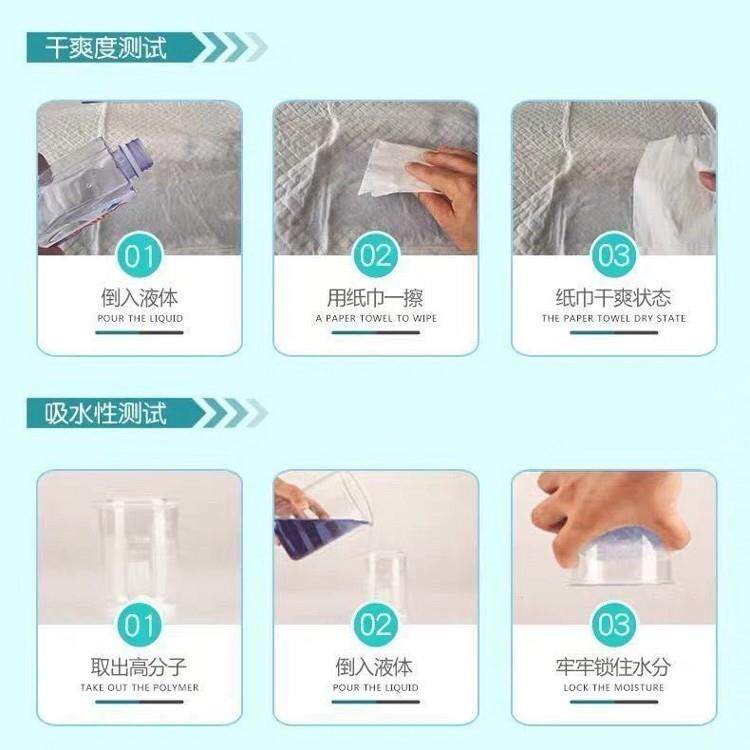 干爽度测试

01
倒入液体
POUR THE LIQUID

02
用纸巾一擦
A PAPER TOWEL TO WIPE

03
纸巾干爽状态
THE PAPER TOWEL DRY STATE

吸水性测试

01
取出高分子
TAKE OUT THE POLYMER

02
倒入液体
POUR THE LIQUID

03
牢牢锁住水分
LOCK THE MOISTURE