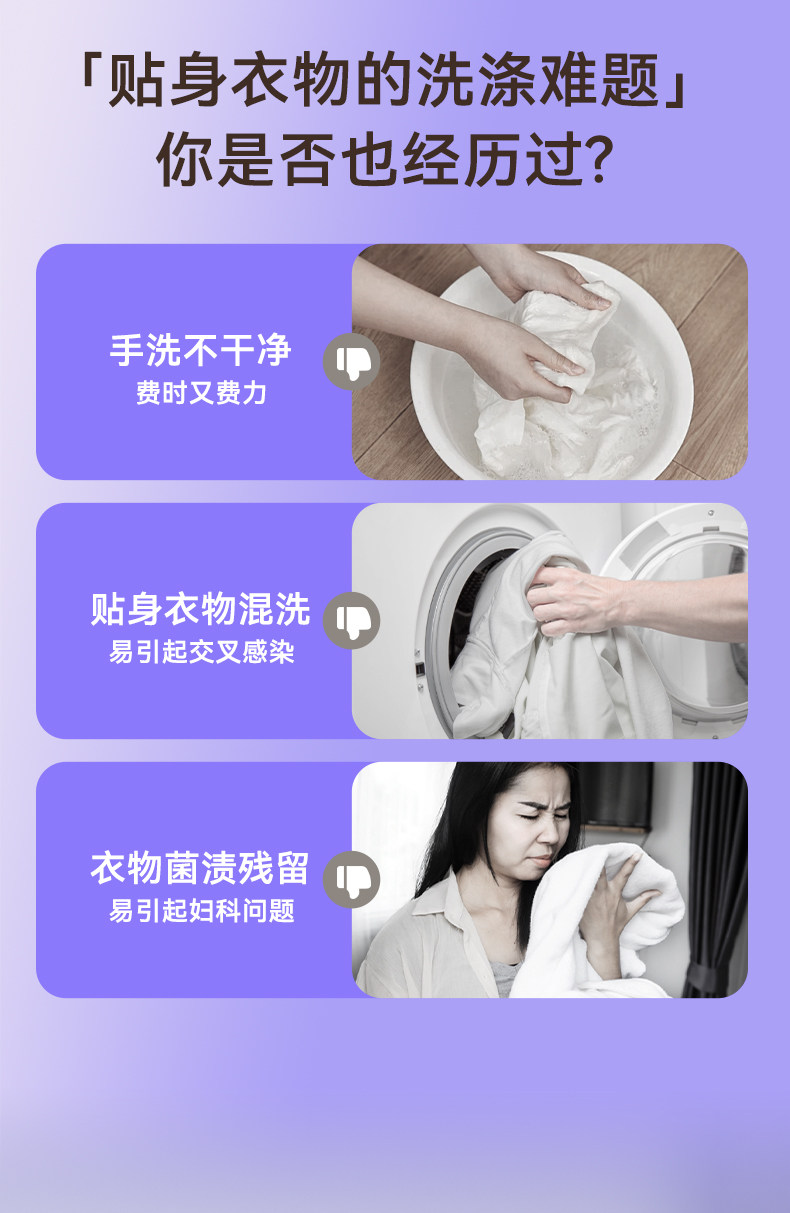 「贴身衣物的洗涤难题」
你是否也经历过?

手洗不干净
费时又费力

贴身衣物混洗
易引起交叉感染

衣物菌渍残留
易引起妇科问题