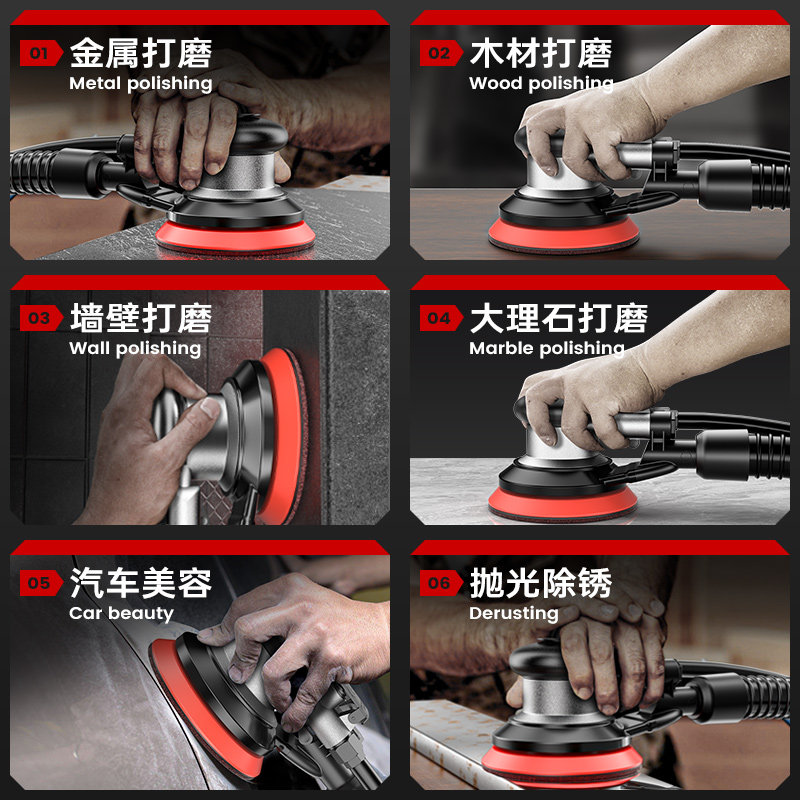 01 金属打磨
Metal polishing

02 木材打磨
Wood polishing

03 墙壁打磨
Wall polishing

04 大理石打磨
Marble polishing

05 汽车美容
Car beauty

06 抛光除锈
Derusting