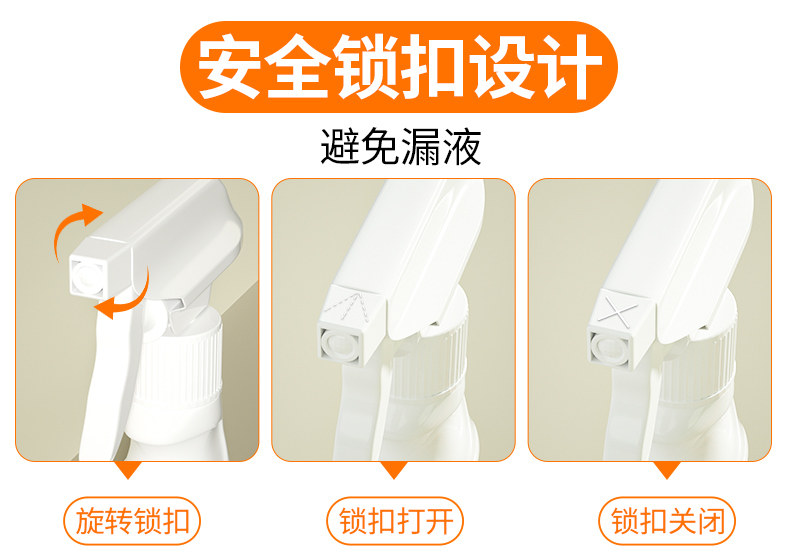 安全锁扣设计

避免漏液

旋转锁扣

锁扣打开

锁扣关闭