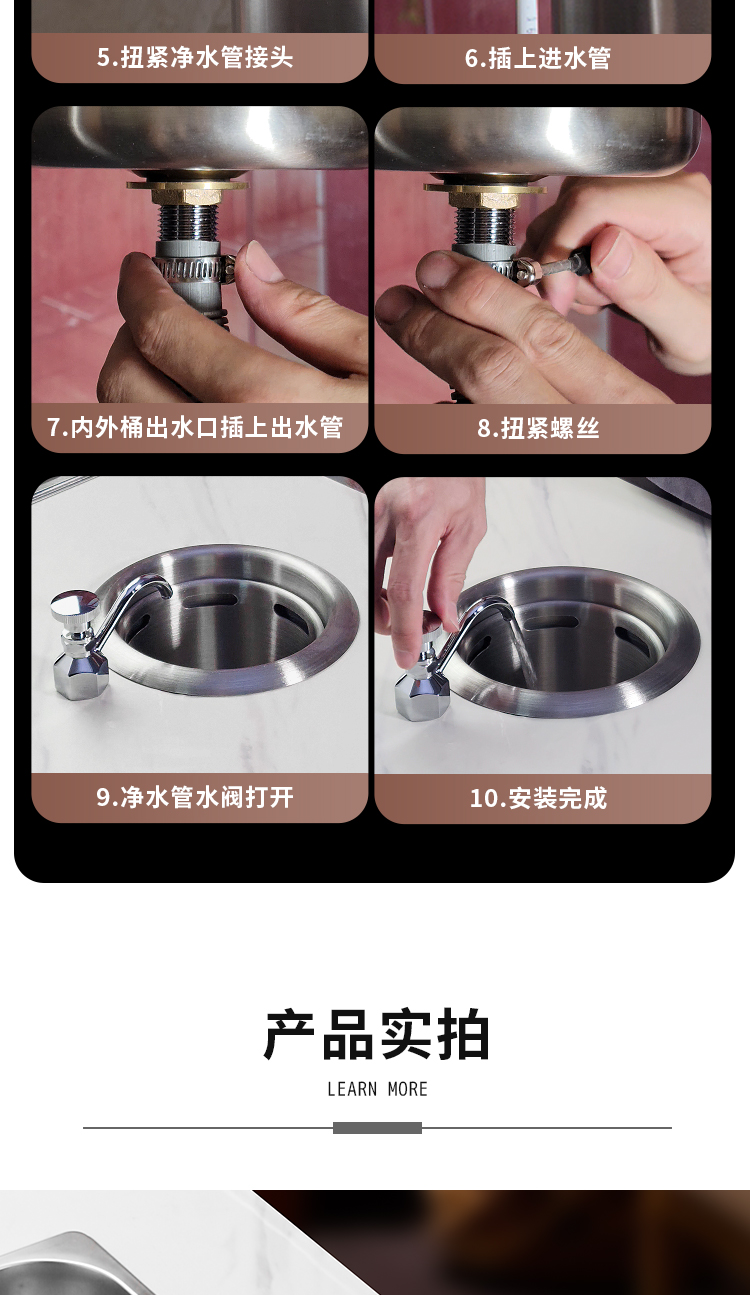 5.扭紧净水管接头

6.插上进水管

7.内外桶出水口插上出水管

8.扭紧螺丝

9.净水管水阀打开

10.安装完成

产品实拍

LEARN MORE