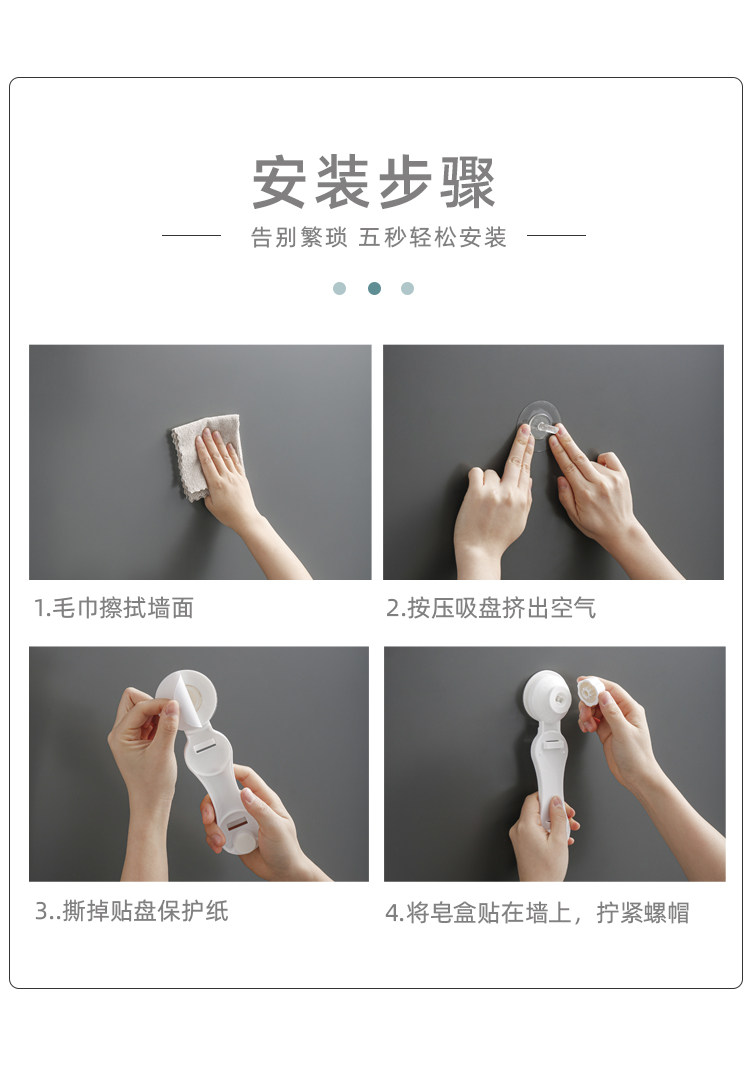 安装步骤

告别繁琐 五秒轻松安装

1.毛巾擦拭墙面

2.按压吸盘挤出空气

3..撕掉贴盘保护纸

4.将皂盒贴在墙上，拧紧螺帽