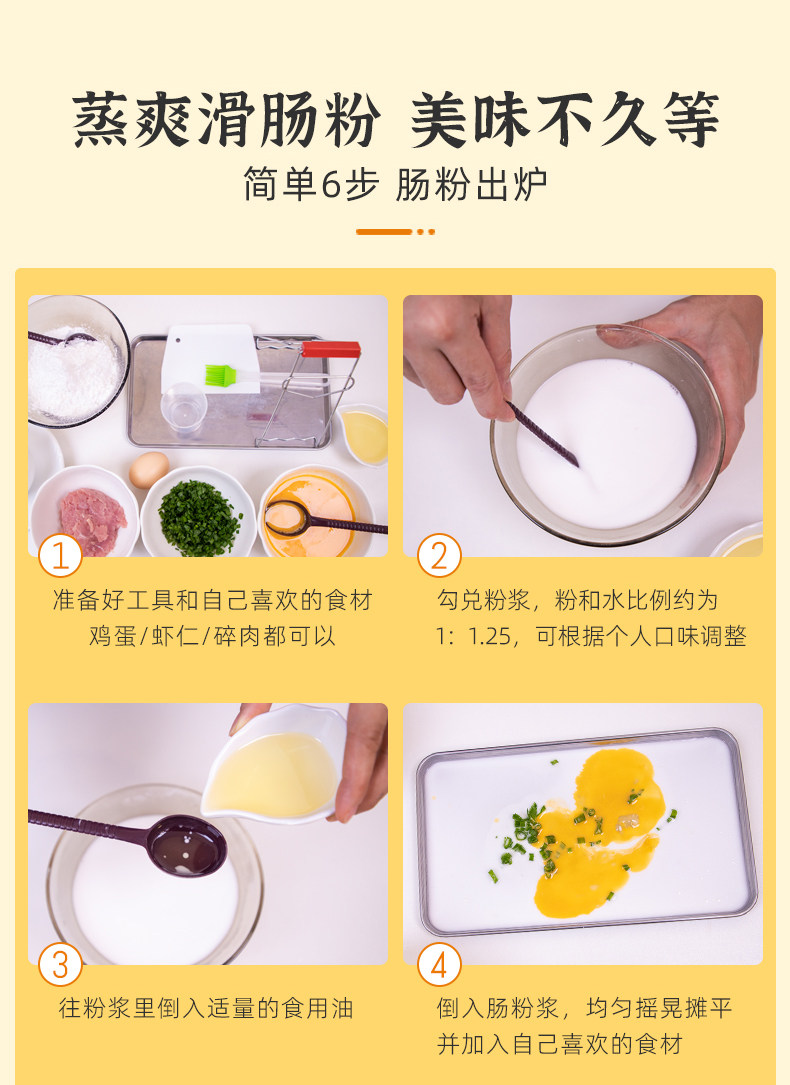 蒸爽滑肠粉 美味不久等
简单6步 肠粉出炉

1
准备好工具和自己喜欢的食材
鸡蛋/虾仁/碎肉都可以

2
勾兑粉浆，粉和水比例约为
1：1.25，可根据个人口味调整

3
往粉浆里倒入适量的食用油

4
倒入肠粉浆，均匀摇晃摊平
并加入自己喜欢的食材