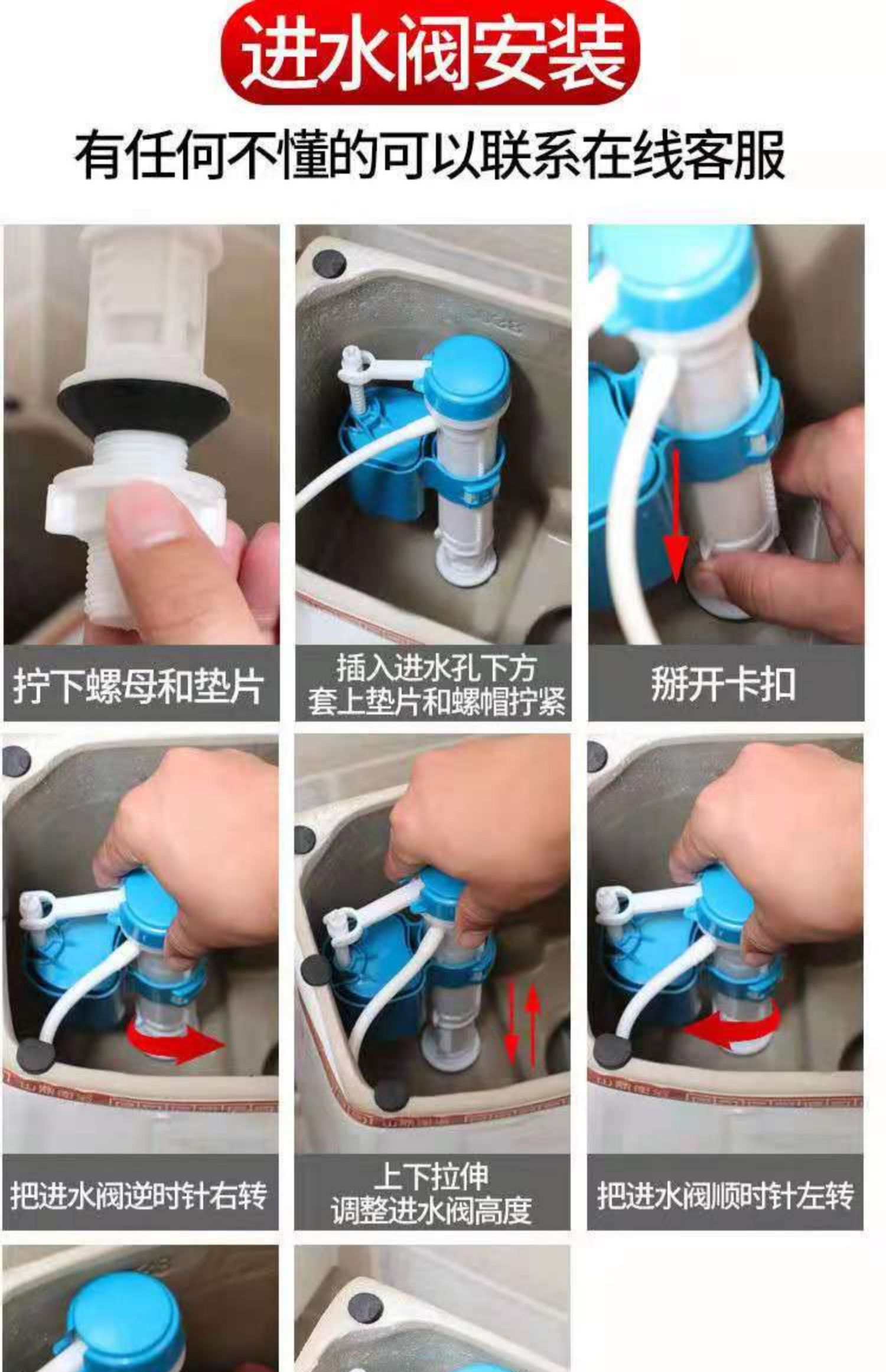 进水阀安装

有任何不懂的可以联系在线客服

拧下螺母和垫片

插入进水孔下方
套上垫片和螺帽拧紧

掰开卡扣

把进水阀逆时针右转

上下拉伸
调整进水阀高度

把进水阀顺时针左转