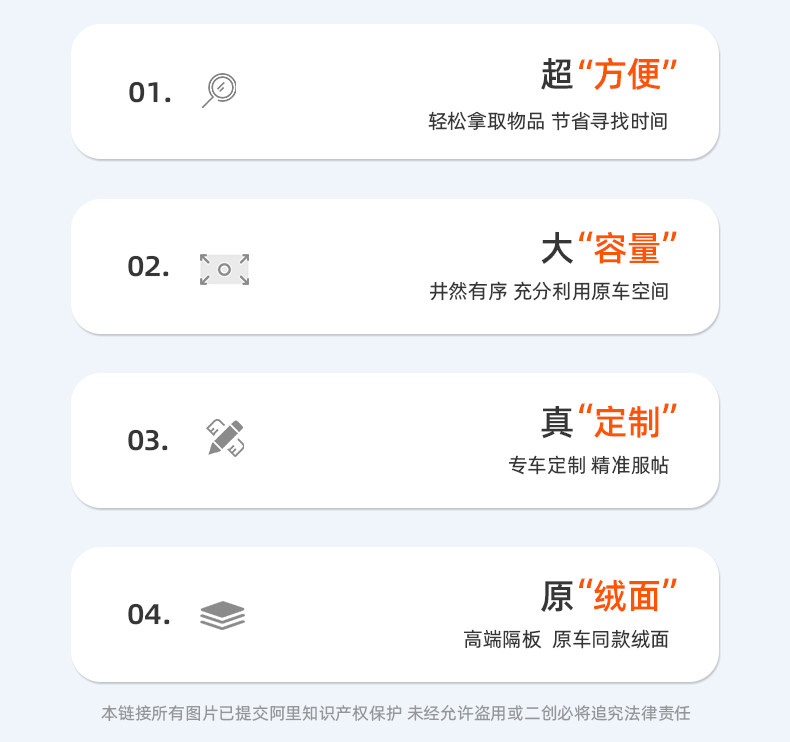 01.

超“方便”

轻松拿取物品 节省寻找时间

02.

大“容量”

井然有序 充分利用原车空间

03.

真“定制”

专车定制 精准服帖

04.

原“绒面”

高端隔板 原车同款绒面

本链接所有图片已提交阿里知识产权保护 未经允许盗用或二创必将追究法律责任