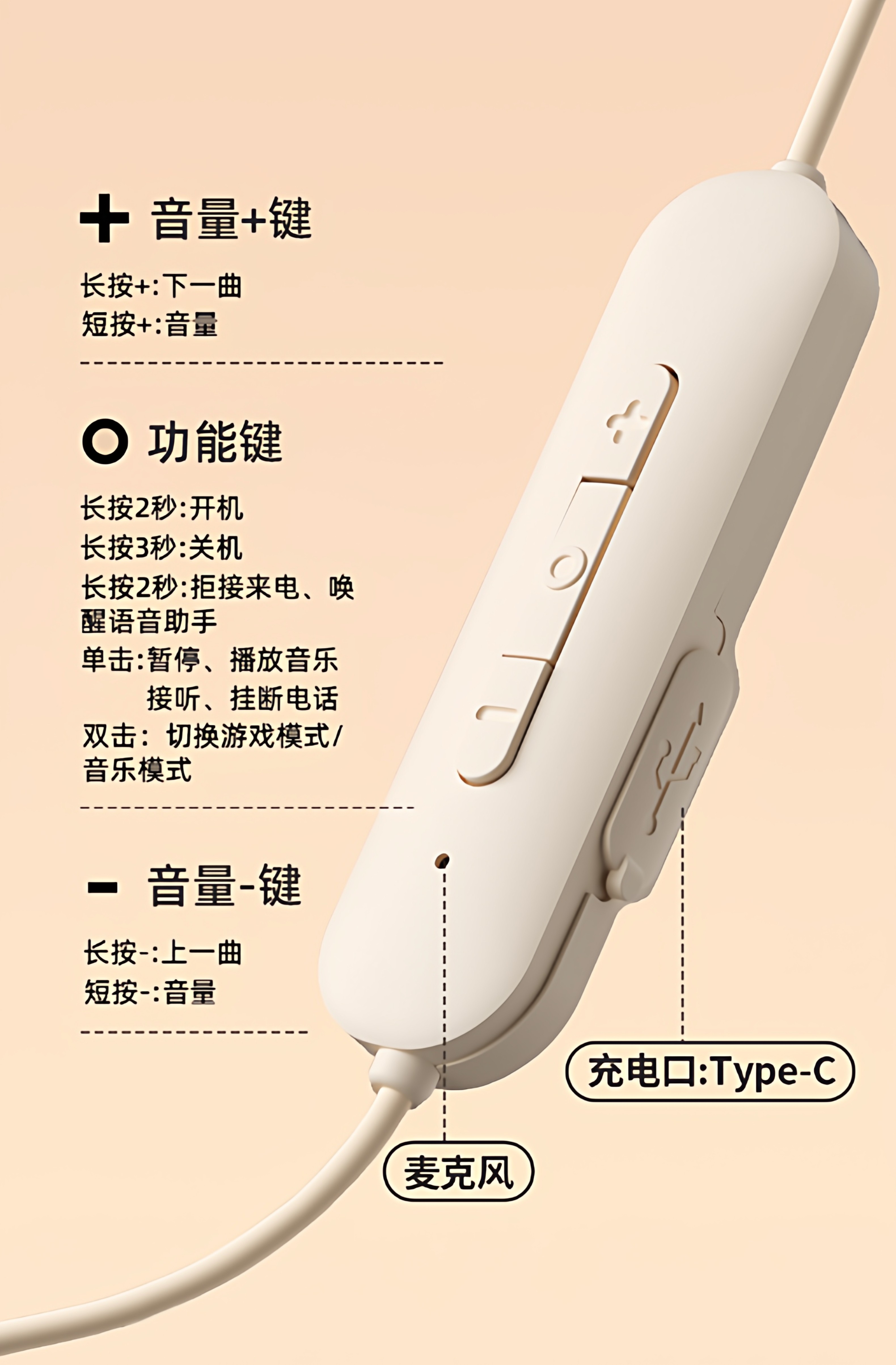 + 音量+键

长按+:下一曲
短按+:音量

O 功能键

长按2秒:开机
长按3秒:关机
长按2秒:拒接来电、唤醒语音助手
单击:暂停、播放音乐
接听、挂断电话
双击: 切换游戏模式/音乐模式

- 音量-键

长按-:上一曲
短按-:音量

充电口:Type-C

麦克风