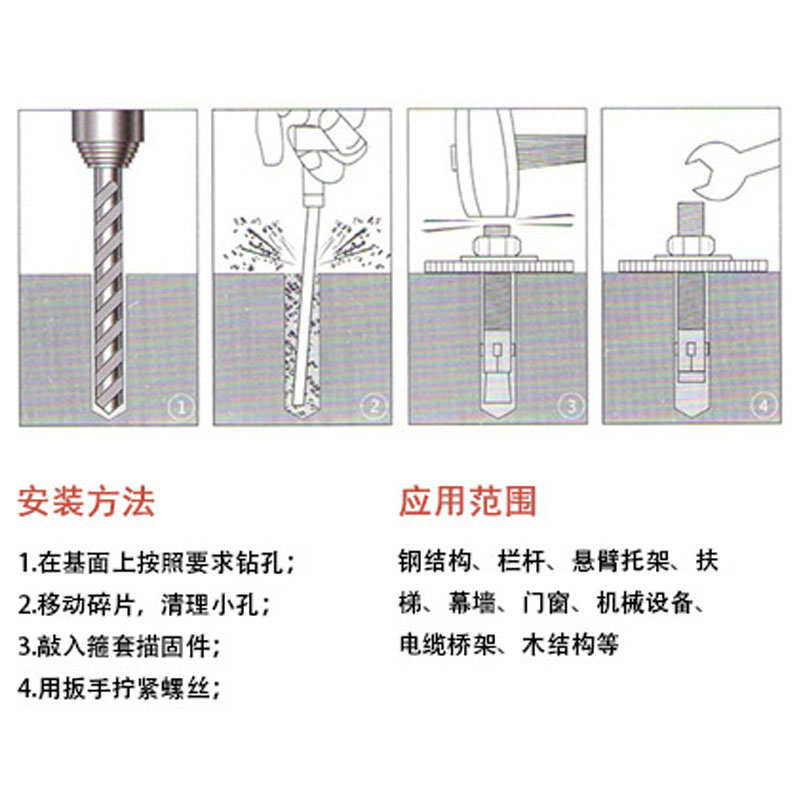 1

2

3

4

安装方法

1.在基面上按照要求钻孔；
2.移动碎片，清理小孔；
3.敲入箍套描固件；
4.用扳手拧紧螺丝；

应用范围

钢结构、栏杆、悬臂托架、扶梯、幕墙、门窗、机械设备、电缆桥架、木结构等