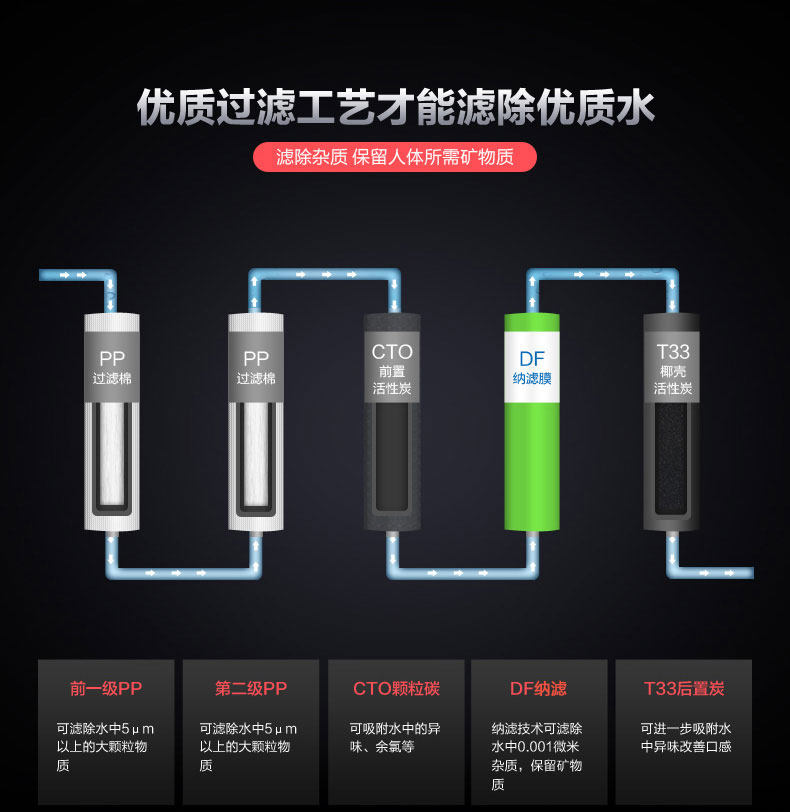 优质过滤工艺才能滤除优质水

滤除杂质 保留人体所需矿物质

PP
过滤棉

PP
过滤棉

CTO
前置
活性炭

DF
纳滤膜

T33
椰壳
活性炭

前一级PP

可滤除水中5μm以上的大颗粒物质

第二级PP

可滤除水中5μm以上的大颗粒物质

CTO颗粒碳

可吸附水中的异味、余氯等

DF纳滤

纳滤技术可滤除水中0.001微米杂质，保留矿物质

T33后置炭

可进一步吸附水中异味改善口感