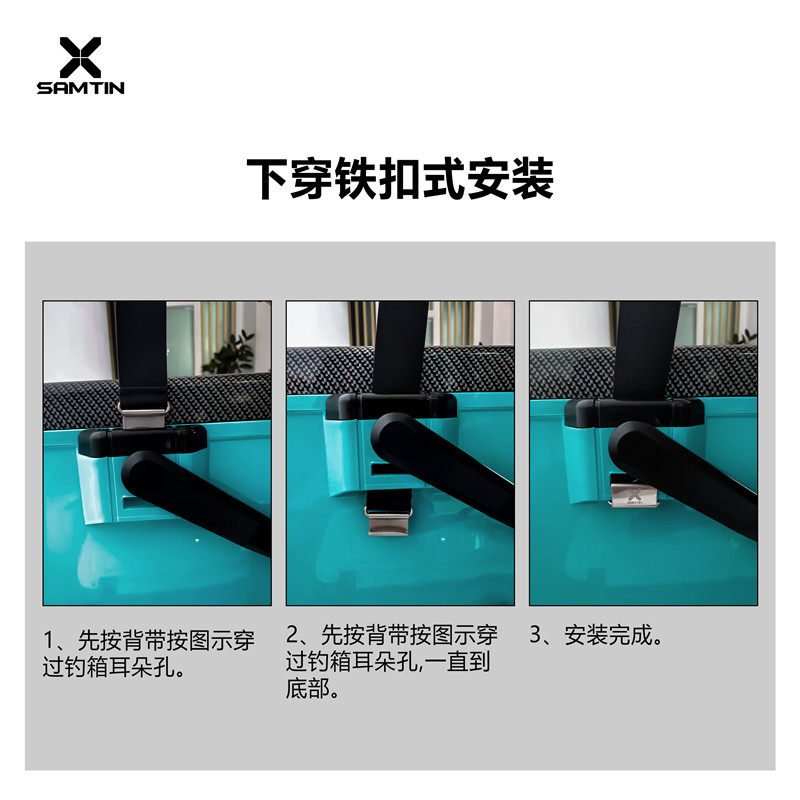 SAMTIN

下穿铁扣式安装

1、先按背带按图示穿过钓箱耳朵孔。

2、先按背带按图示穿过钓箱耳朵孔,一直到底部。

3、安装完成。