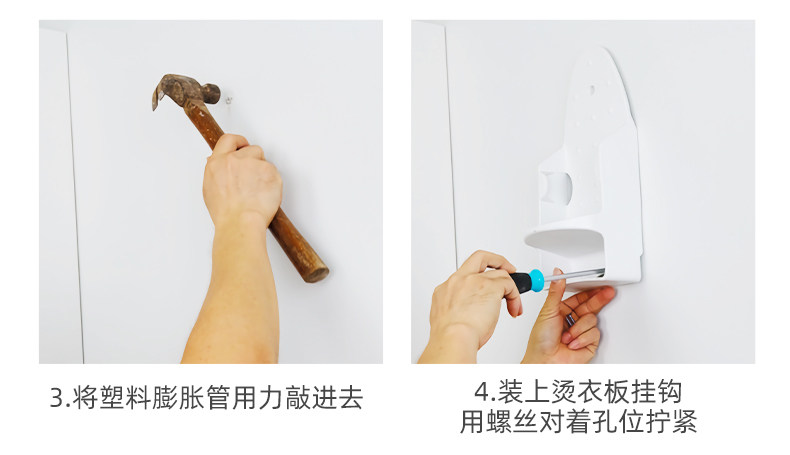 3.将塑料膨胀管用力敲进去

4.装上烫衣板挂钩
用螺丝对着孔位拧紧