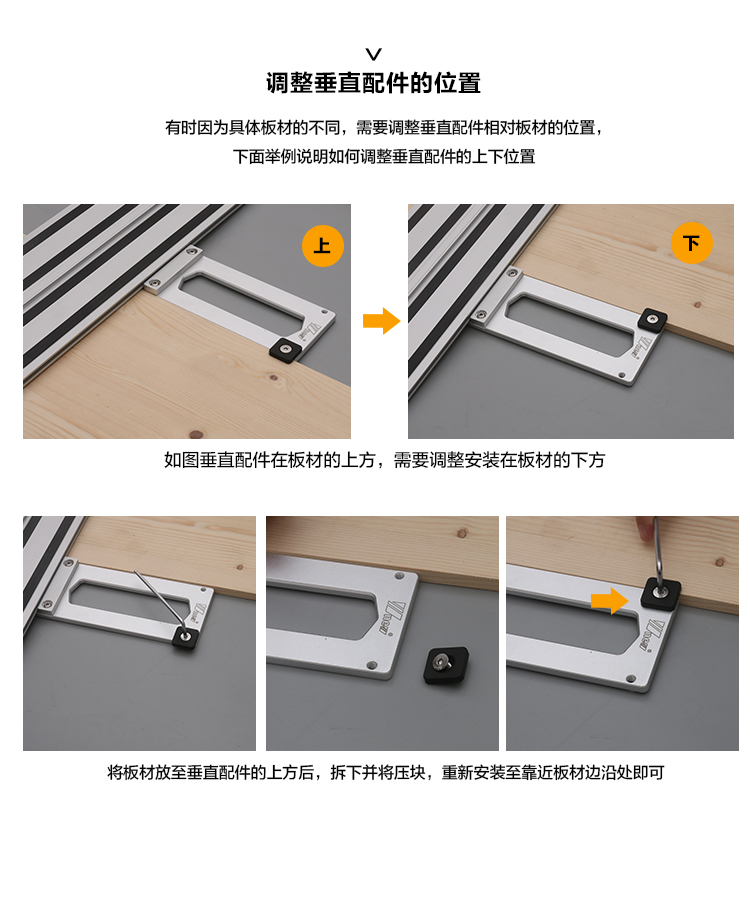 调整垂直配件的位置

有时因为具体板材的不同，需要调整垂直配件相对板材的位置，
下面举例说明如何调整垂直配件的上下位置

上

下

如图垂直配件在板材的上方，需要调整安装在板材的下方

将板材放至垂直配件的上方后，拆下并将压块，重新安装至靠近板材边沿处即可