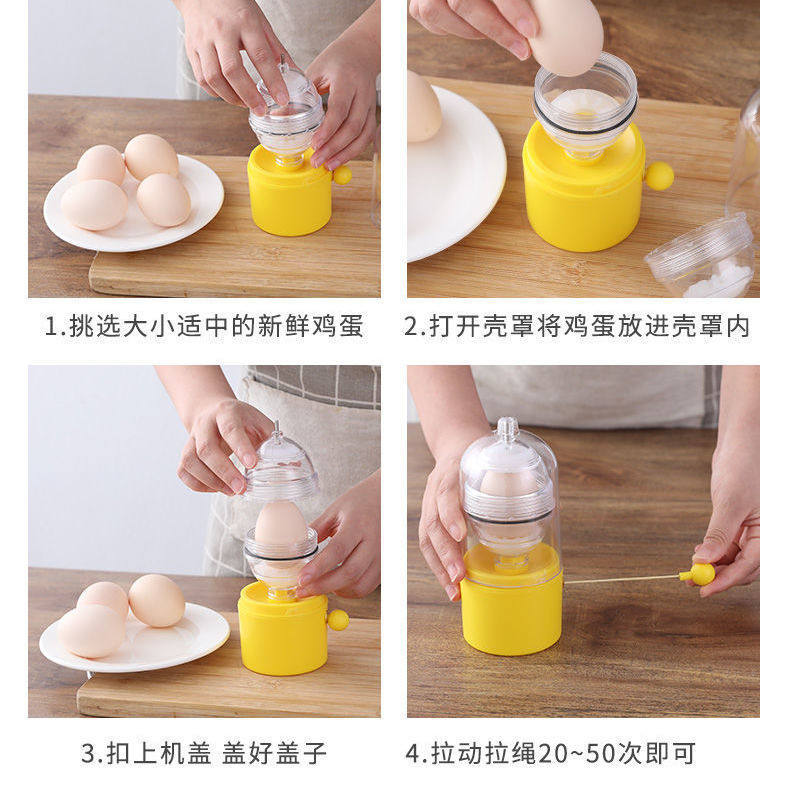 1.挑选大小适中的新鲜鸡蛋

2.打开壳罩将鸡蛋放进壳罩内

3.扣上机盖 盖好盖子

4.拉动拉绳20~50次即可