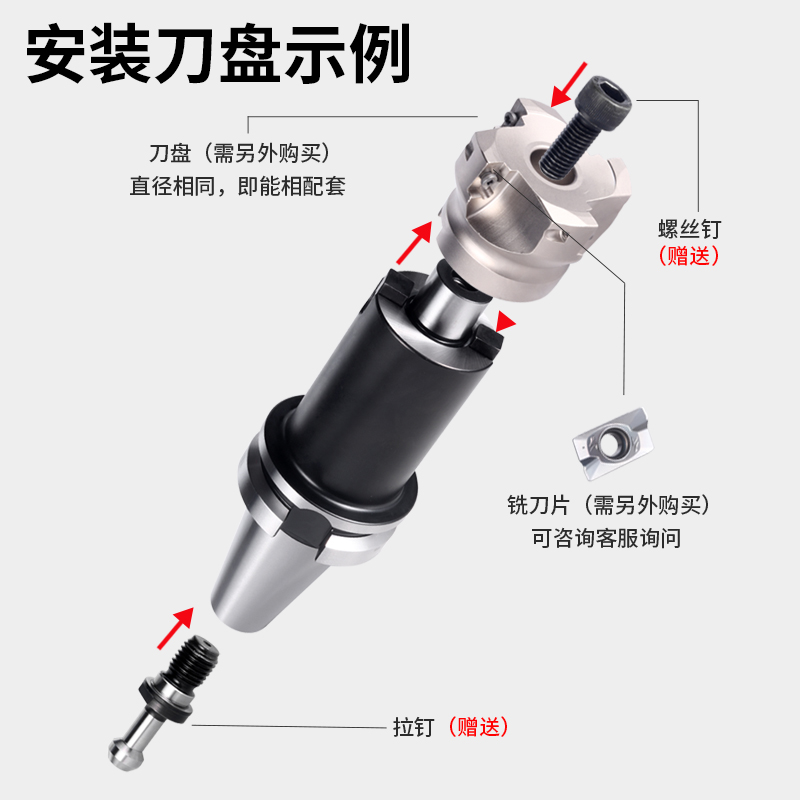 安装刀盘示例

刀盘（需另外购买）
直径相同，即能相配套

螺丝钉
（赠送）

铣刀片（需另外购买）
可咨询客服询问

拉钉（赠送）