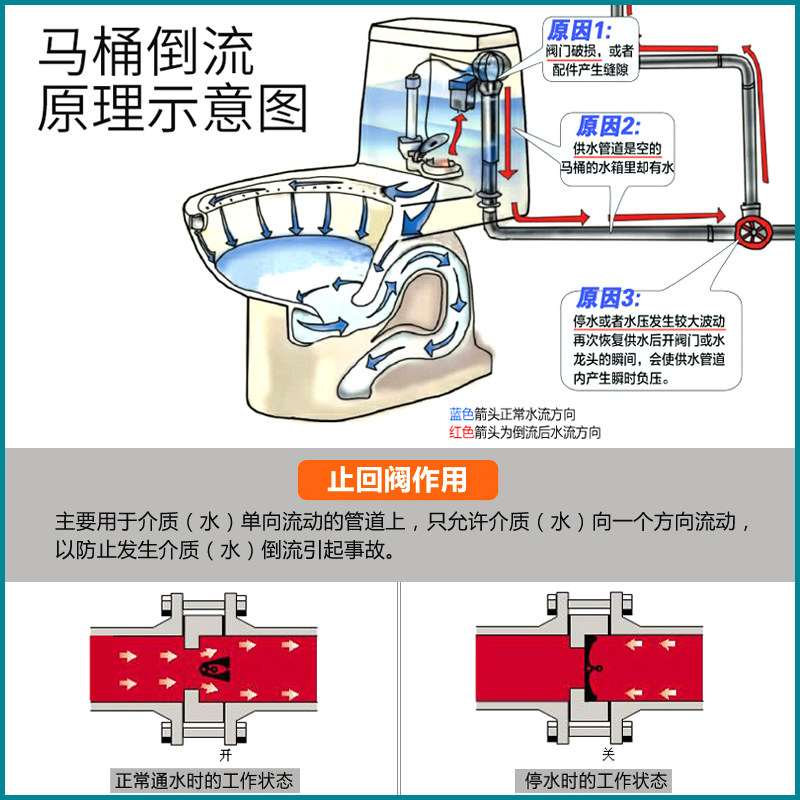 马桶倒流原理示意图

原因1:
阀门破损，或者配件产生缝隙

原因2:
供水管道是空的马桶的水箱里却有水

原因3:
停水或者水压发生较大波动再次恢复供水后开阀门或水龙头的瞬间，会使供水管道内产生瞬时负压。

蓝色箭头正常水流方向
红色箭头为倒流后水流方向

止回阀作用

主要用于介质（水）单向流动的管道上，只允许介质（水）向一个方向流动，以防止发生介质（水）倒流引起事故。

开
正常通水时的工作状态

关
停水时的工作状态