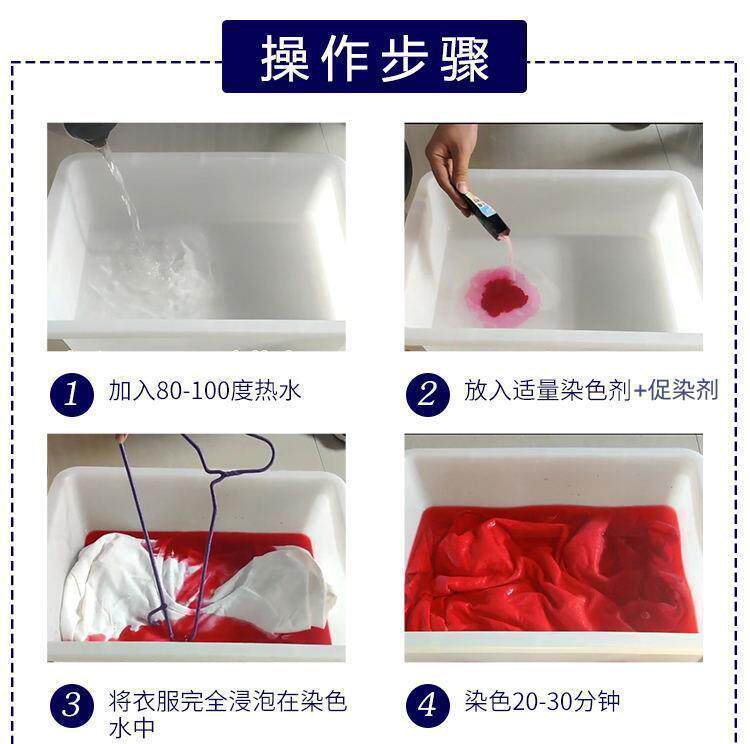 操作步骤

1 加入80-100度热水

2 放入适量染色剂+促染剂

3 将衣服完全浸泡在染色水中

4 染色20-30分钟