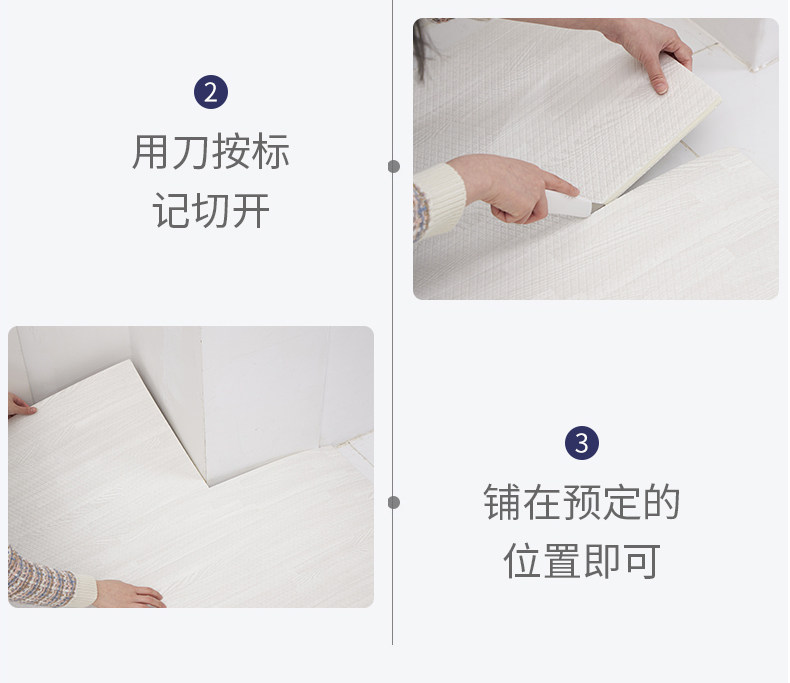 2
用刀按标记切开

3
铺在预定的位置即可