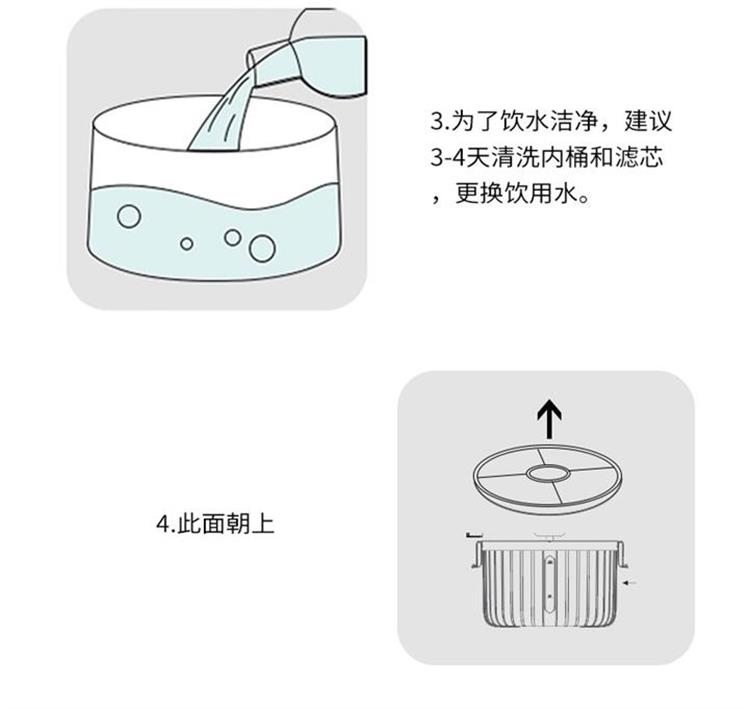 3.为了饮水洁净，建议3-4天清洗内桶和滤芯，更换饮用水。

4.此面朝上