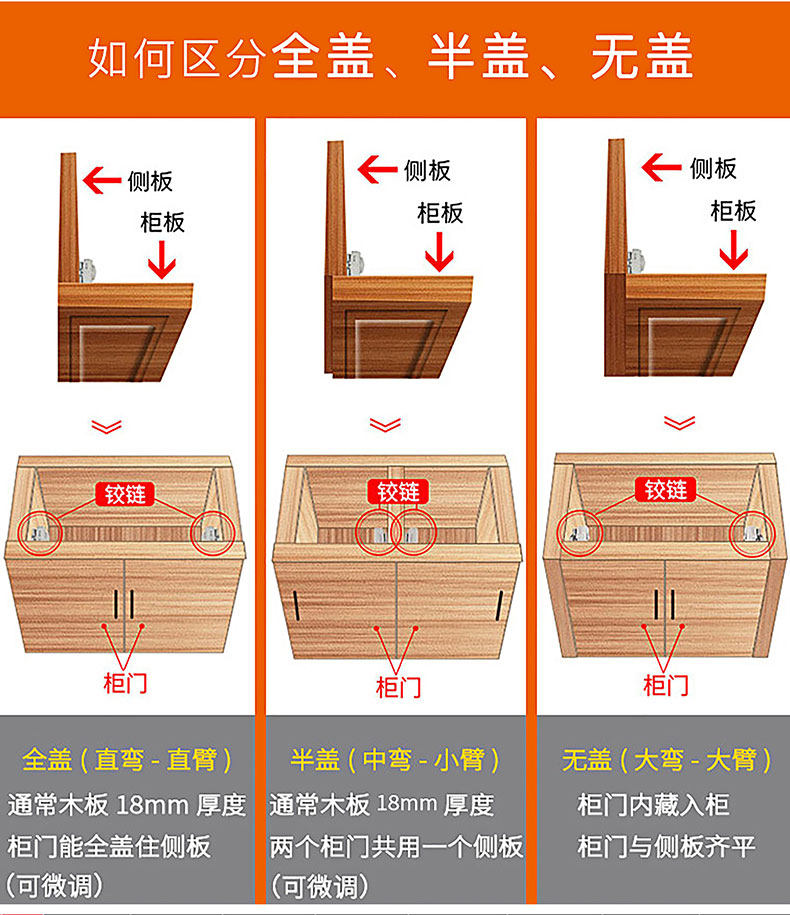 如何区分全盖、半盖、无盖

侧板
柜板
铰链
柜门

全盖（直弯 - 直臂）
通常木板 18mm 厚度
柜门能全盖住侧板
（可微调）

侧板
柜板
铰链
柜门

半盖（中弯 - 小臂）
通常木板 18mm 厚度
两个柜门共用一个侧板
（可微调）

侧板
柜板
铰链
柜门

无盖（大弯 - 大臂）
柜门内藏入柜
柜门与侧板齐平