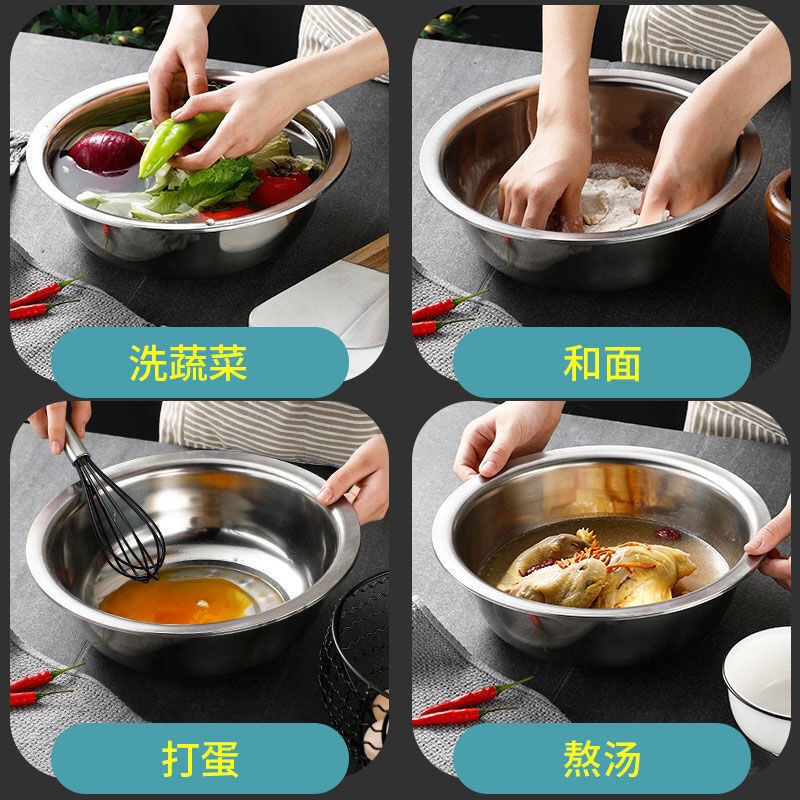 洗蔬菜

和面

打蛋

熬汤