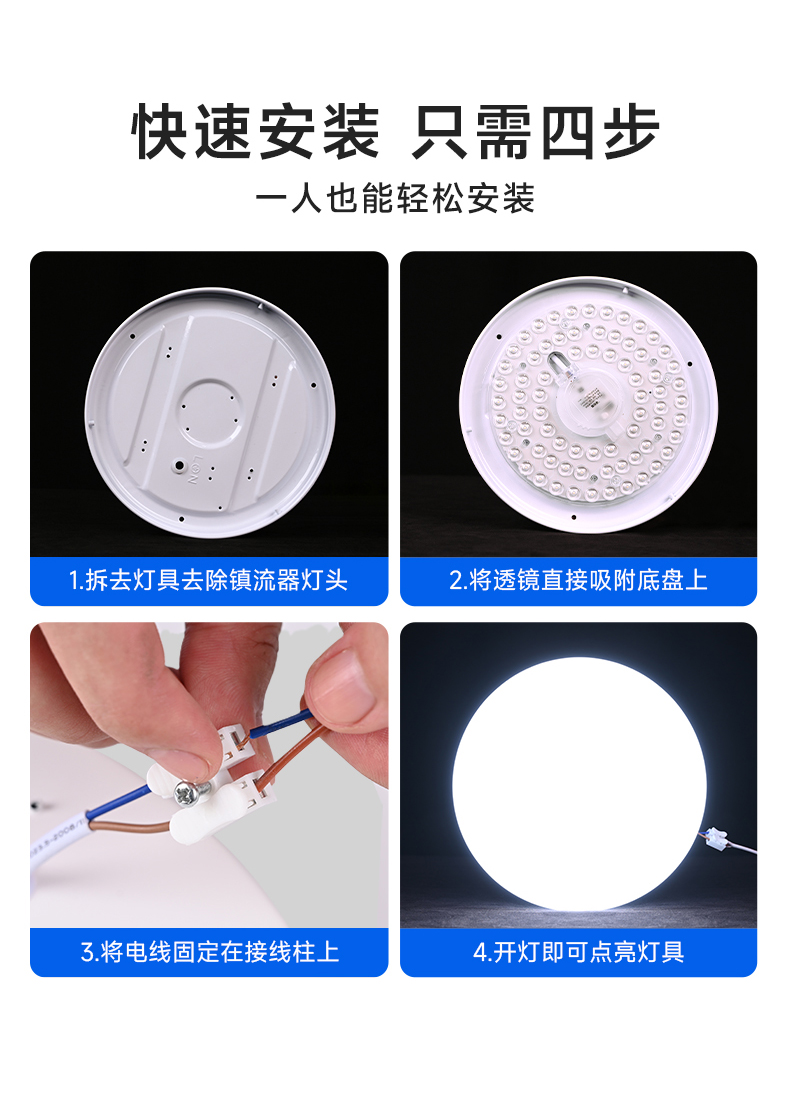 快速安装 只需四步

一人也能轻松安装

1.拆去灯具去除镇流器灯头

2.将透镜直接吸附底盘上

3.将电线固定在接线柱上

4.开灯即可点亮灯具