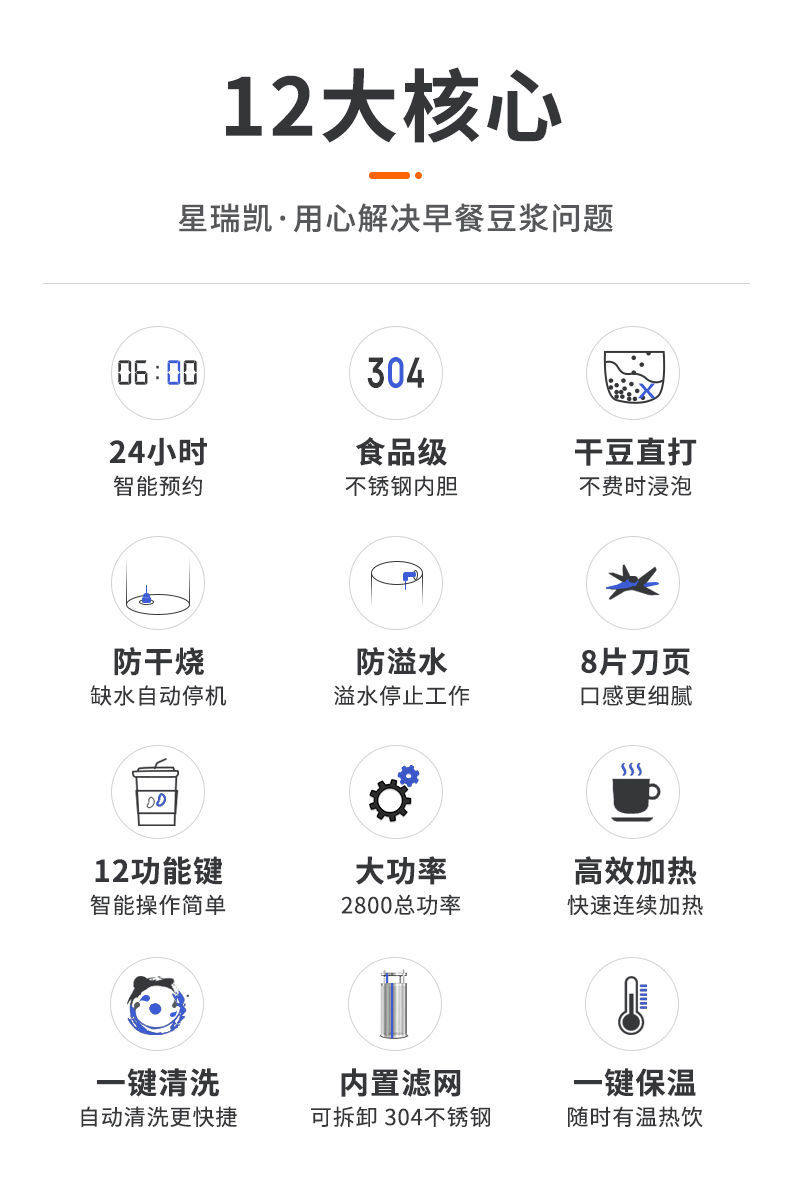 12大核心

星瑞凯·用心解决早餐豆浆问题

06:00

24小时
智能预约

304

食品级
不锈钢内胆

干豆直打
不费时浸泡

防干烧
缺水自动停机

防溢水
溢水停止工作

8片刀页
口感更细腻

12功能键
智能操作简单

大功率
2800总功率

高效加热
快速连续加热

一键清洗
自动清洗更快捷

内置滤网
可拆卸 304不锈钢

一键保温
随时有温热饮