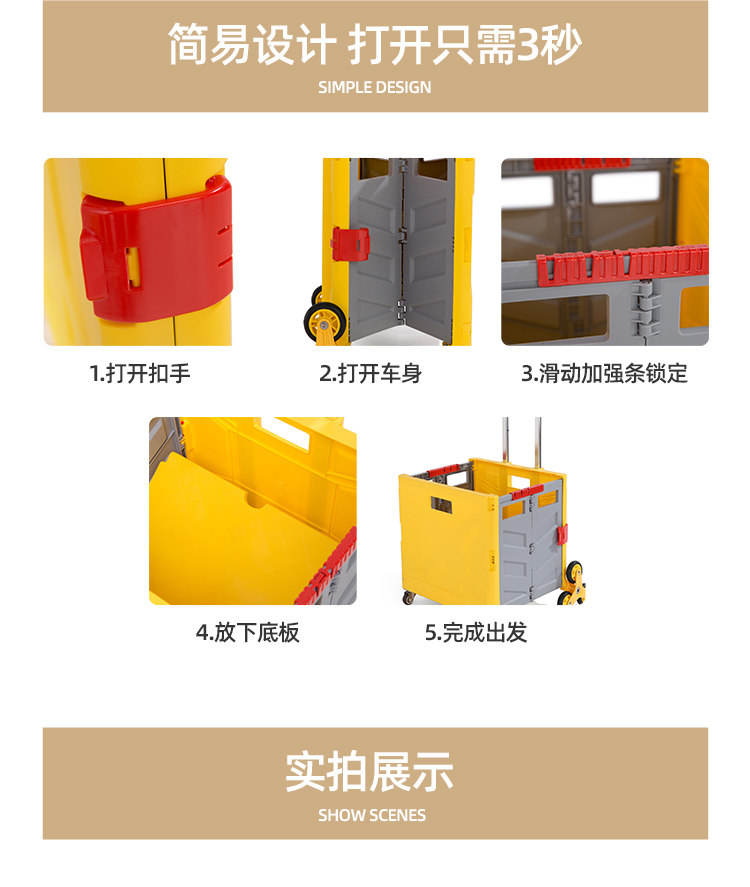 简易设计 打开只需3秒

SIMPLE DESIGN

1.打开扣手

2.打开车身

3.滑动加强条锁定

4.放下底板

5.完成出发

实拍展示

SHOW SCENES