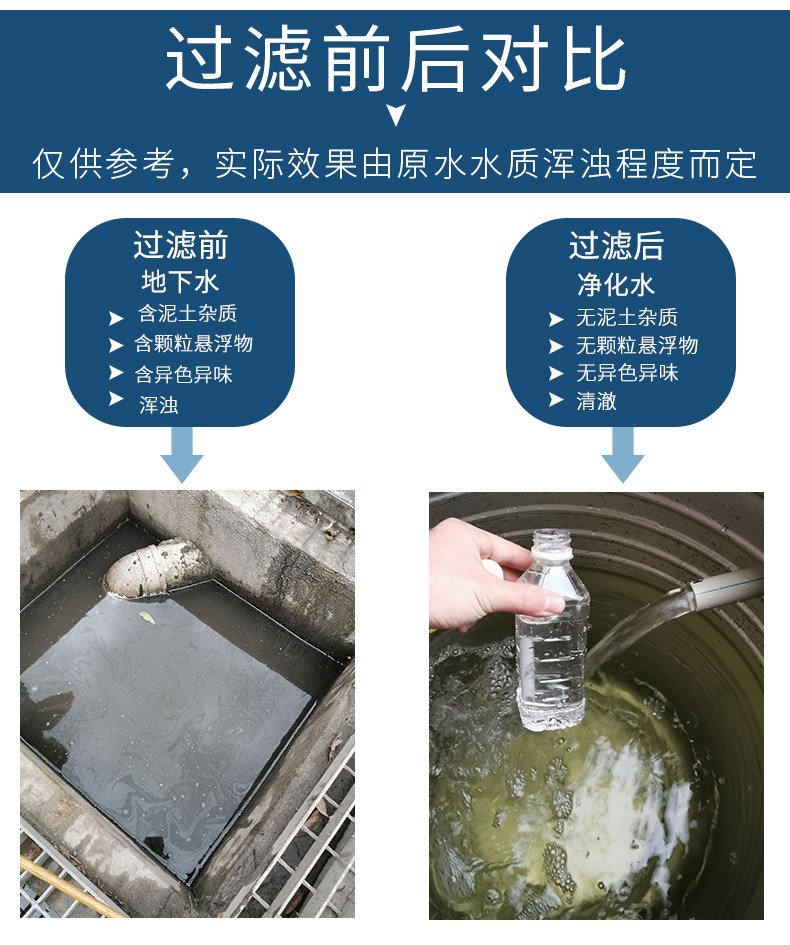 过滤前后对比

仅供参考，实际效果由原水水质浑浊程度而定

过滤前
地下水
➤ 含泥土杂质
➤ 含颗粒悬浮物
➤ 含异色异味
➤ 浑浊

过滤后
净化水
➤ 无泥土杂质
➤ 无颗粒悬浮物
➤ 无异色异味
➤ 清澈