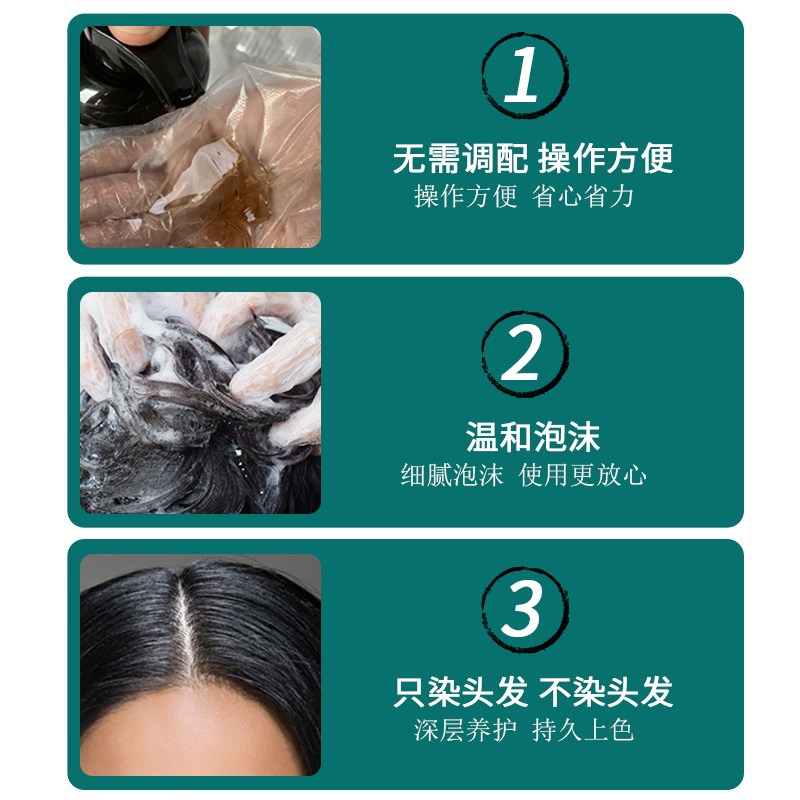 1

无需调配 操作方便
操作方便 省心省力

2

温和泡沫
细腻泡沫 使用更放心

3

只染头发 不染头发
深层养护 持久上色