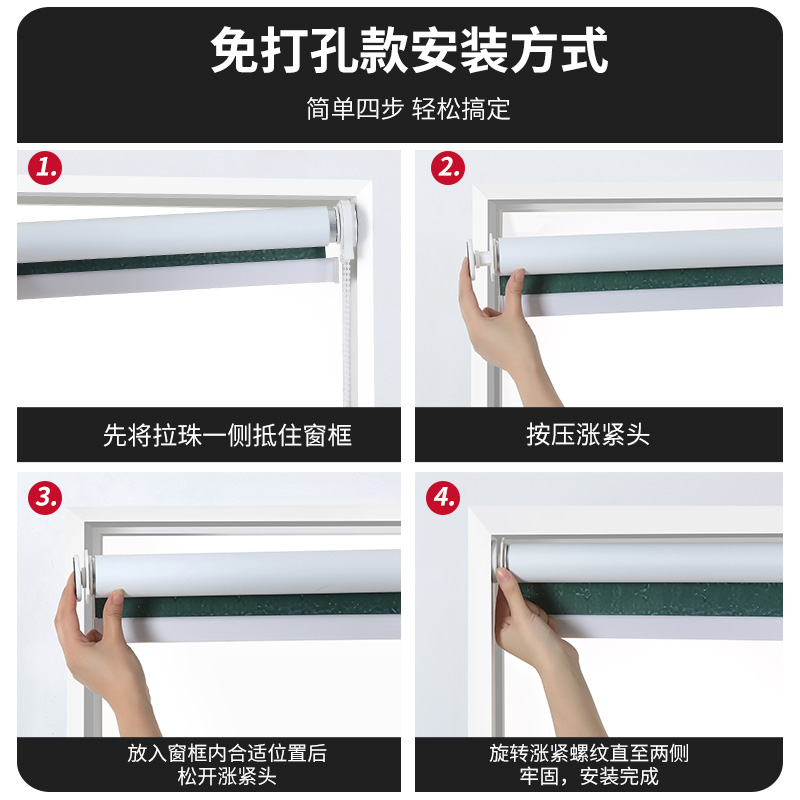 免打孔款安装方式

简单四步 轻松搞定

1.

先将拉珠一侧抵住窗框

2.

按压涨紧头

3.

放入窗框内合适位置后 松开涨紧头

4.

旋转涨紧螺纹直至两侧 牢固，安装完成