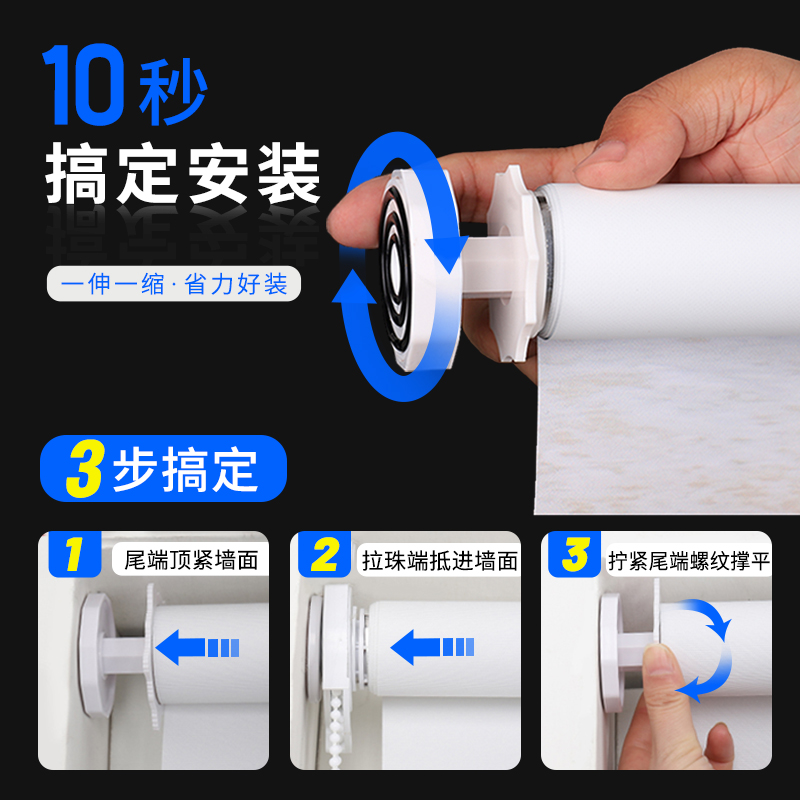 10秒
搞定安装

一伸一缩·省力好装

3步搞定

1 尾端顶紧墙面

2 拉珠端抵进墙面

3 拧紧尾端螺纹撑平