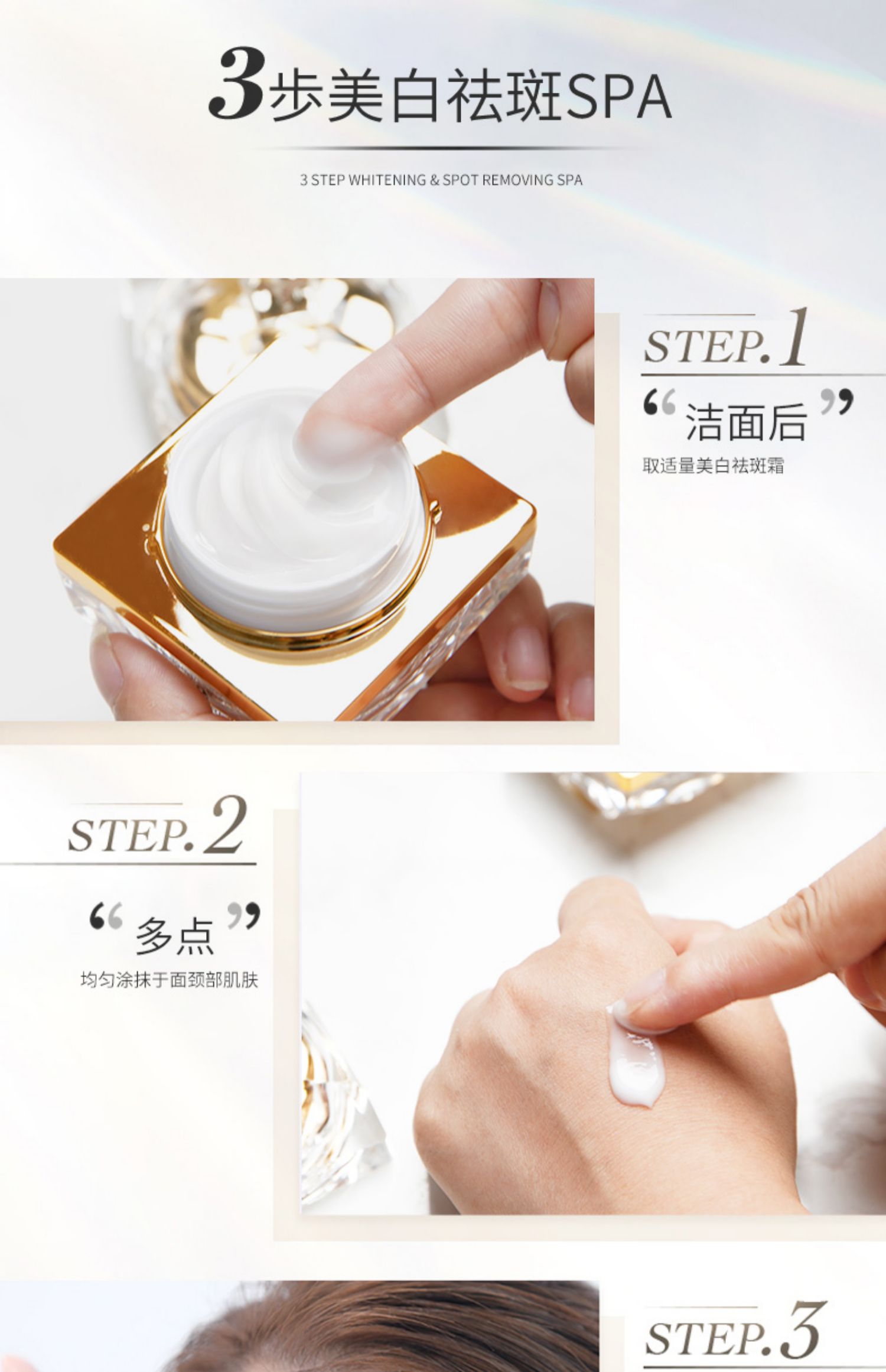 3步美白祛斑SPA

3 STEP WHITENING & SPOT REMOVING SPA

STEP.1

“洁面后”

取适量美白祛斑霜

STEP.2

“多点”

均匀涂抹于面颈部肌肤

STEP.3