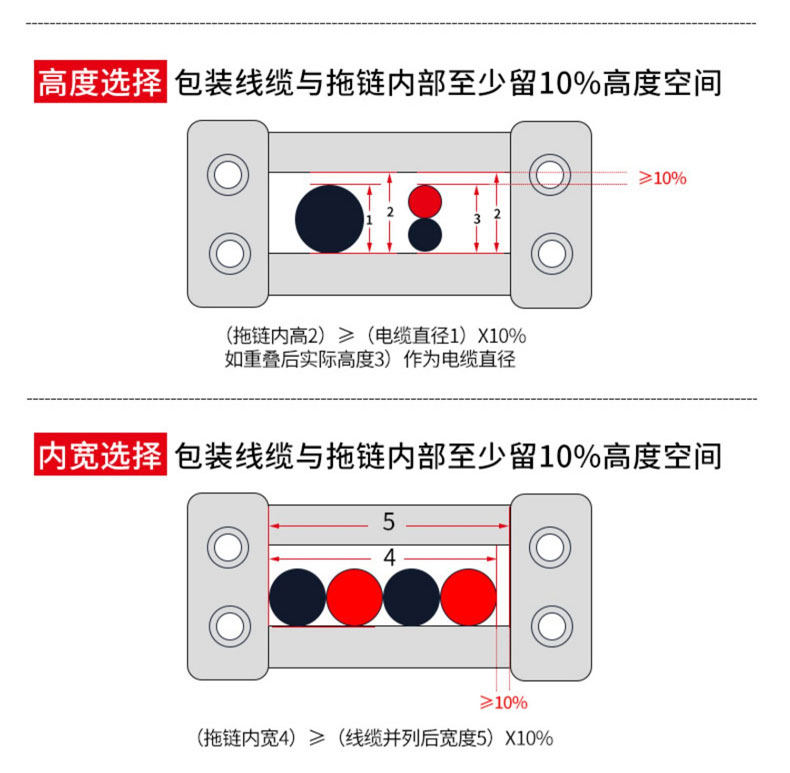 高度选择 包装线缆与拖链内部至少留10%高度空间

≥10%

1 2 3 2

（拖链内高2）≥（电缆直径1）X10%
如重叠后实际高度3）作为电缆直径

内宽选择 包装线缆与拖链内部至少留10%高度空间

5

4

≥10%

（拖链内宽4）≥（线缆并列后宽度5）X10%