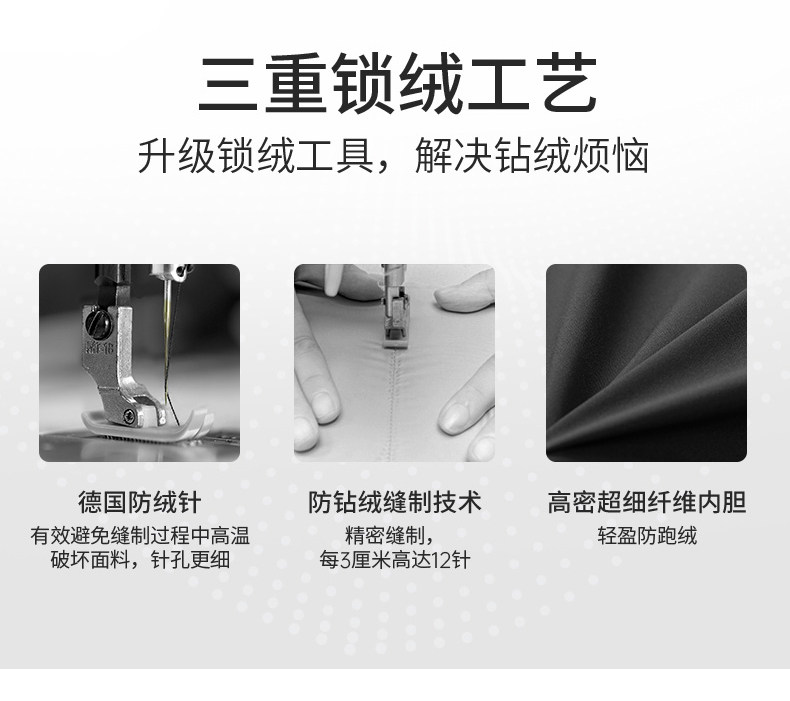 三重锁绒工艺

升级锁绒工具，解决钻绒烦恼

德国防绒针

有效避免缝制过程中高温破坏面料，针孔更细

防钻绒缝制技术

精密缝制，每3厘米高达12针

高密超细纤维内胆

轻盈防跑绒