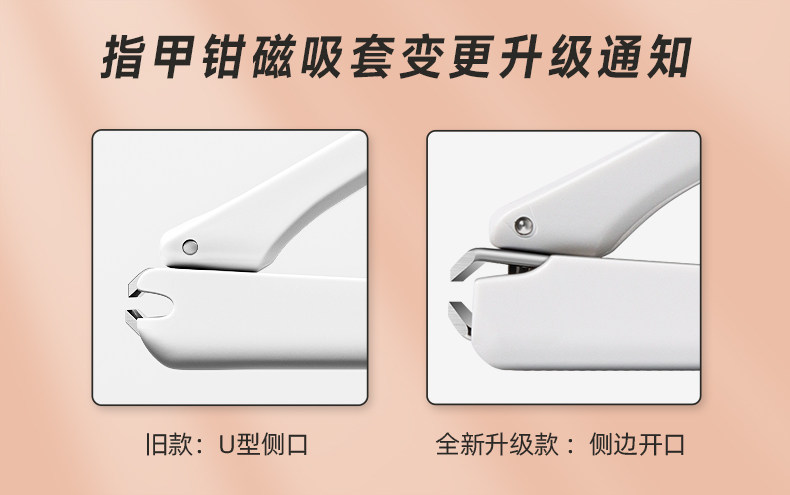 指甲钳磁吸套变更升级通知

旧款：U型侧口

全新升级款：侧边开口