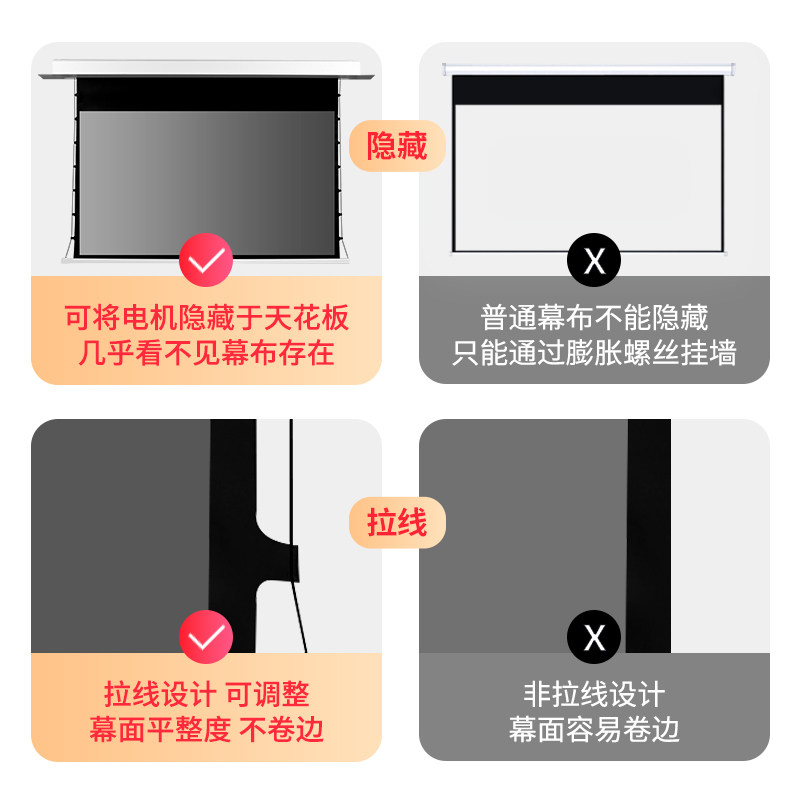 隐藏

可将电机隐藏于天花板
几乎看不见幕布存在

X

普通幕布不能隐藏
只能通过膨胀螺丝挂墙

拉线

拉线设计 可调整
幕面平整度 不卷边

X

非拉线设计
幕面容易卷边