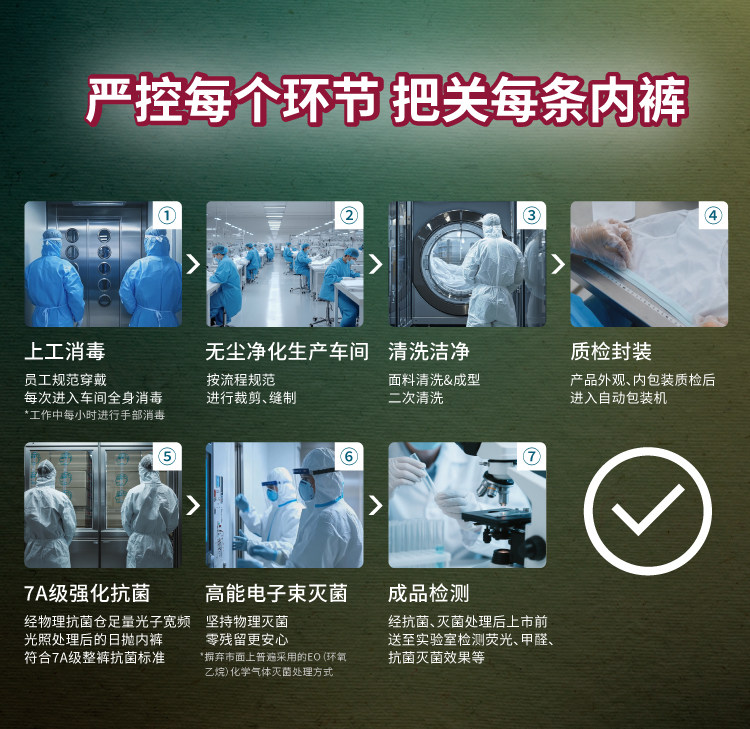 严控每个环节 把关每条内裤

①

上工消毒

员工规范穿戴
每次进入车间全身消毒
*工作中每小时进行手部消毒

②

无尘净化生产车间

按流程规范
进行裁剪、缝制

③

清洗洁净

面料清洗&成型
二次清洗

④

质检封装

产品外观、内包装质检后
进入自动包装机

⑤

7A级强化抗菌

经物理抗菌仓足量光子宽频
光照处理后的日抛内裤
符合7A级整裤抗菌标准

⑥

高能电子束灭菌

坚持物理灭菌
零残留更安心
*摒弃市面上普遍采用的EO（环氧乙烷）化学气体灭菌处理方式

⑦

成品检测

经抗菌、灭菌处理后上市前
送至实验室检测荧光、甲醛、
抗菌灭菌效果等