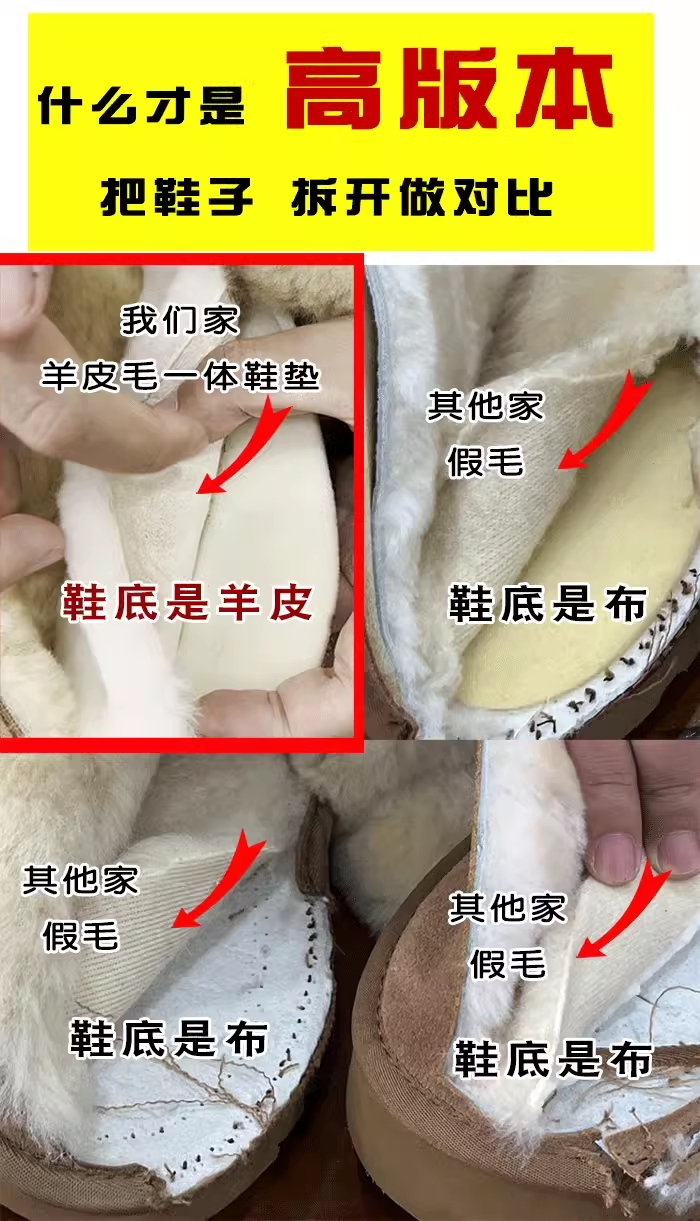 什么才是 高版本

把鞋子 拆开做对比

我们家
羊皮毛一体鞋垫

鞋底是羊皮

其他家
假毛

鞋底是布

其他家
假毛

鞋底是布

其他家
假毛

鞋底是布