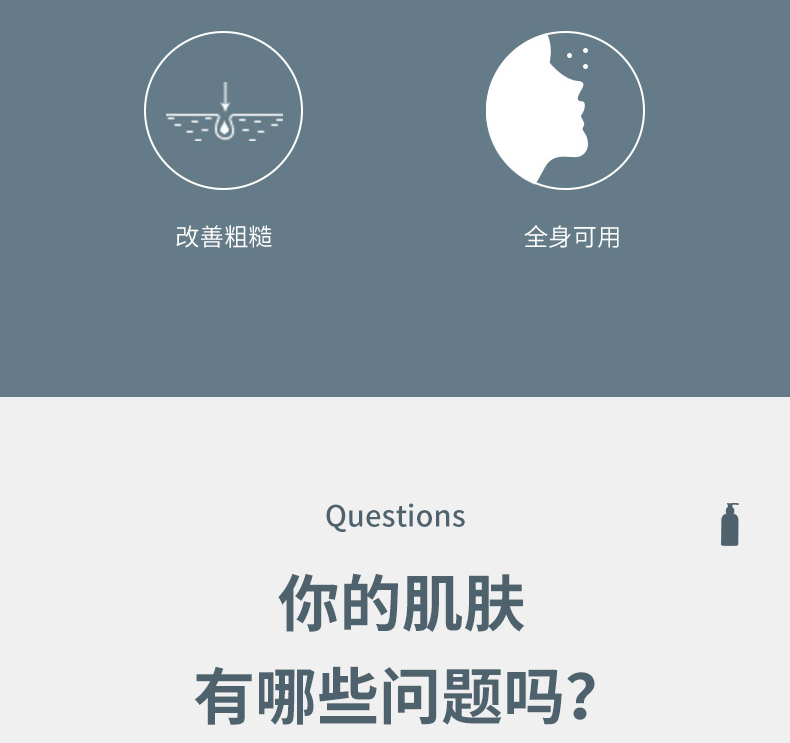 改善粗糙

全身可用

Questions

你的肌肤
有哪些问题吗?