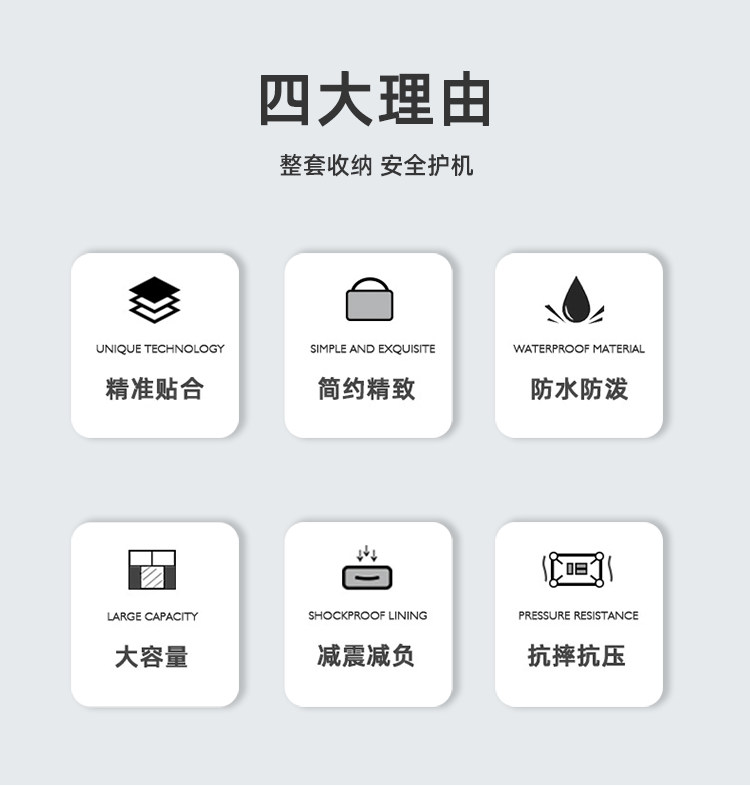 四大理由

整套收纳 安全护机

UNIQUE TECHNOLOGY

精准贴合

SIMPLE AND EXQUISITE

简约精致

WATERPROOF MATERIAL

防水防泼

LARGE CAPACITY

大容量

SHOCKPROOF LINING

减震减负

PRESSURE RESISTANCE

抗摔抗压