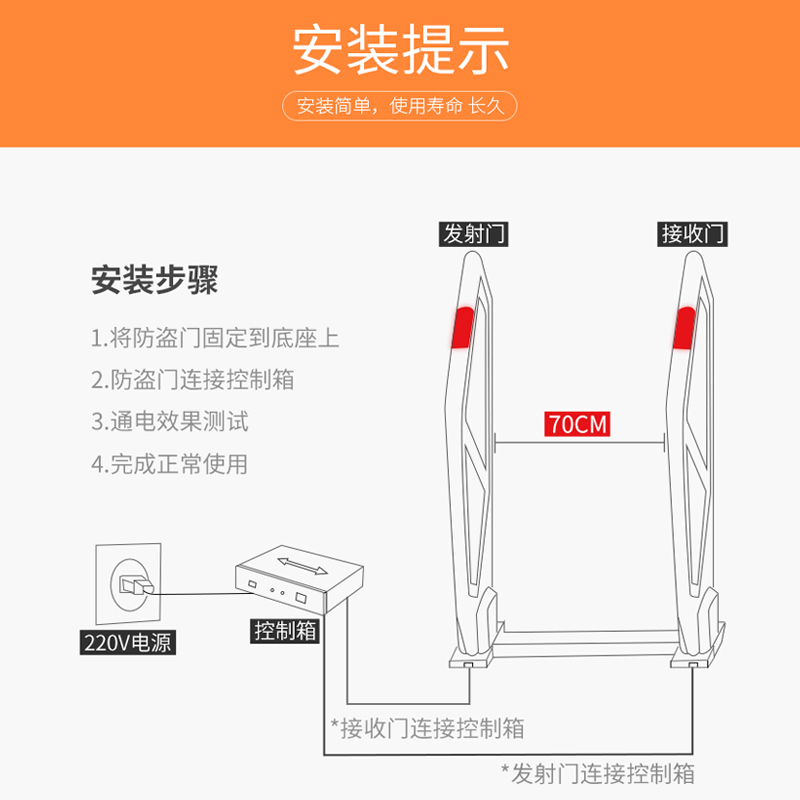 安装提示

安装简单，使用寿命 长久

安装步骤

1.将防盗门固定到底座上

2.防盗门连接控制箱

3.通电效果测试

4.完成正常使用

发射门

接收门

70CM

220V电源

控制箱

*接收门连接控制箱

*发射门连接控制箱