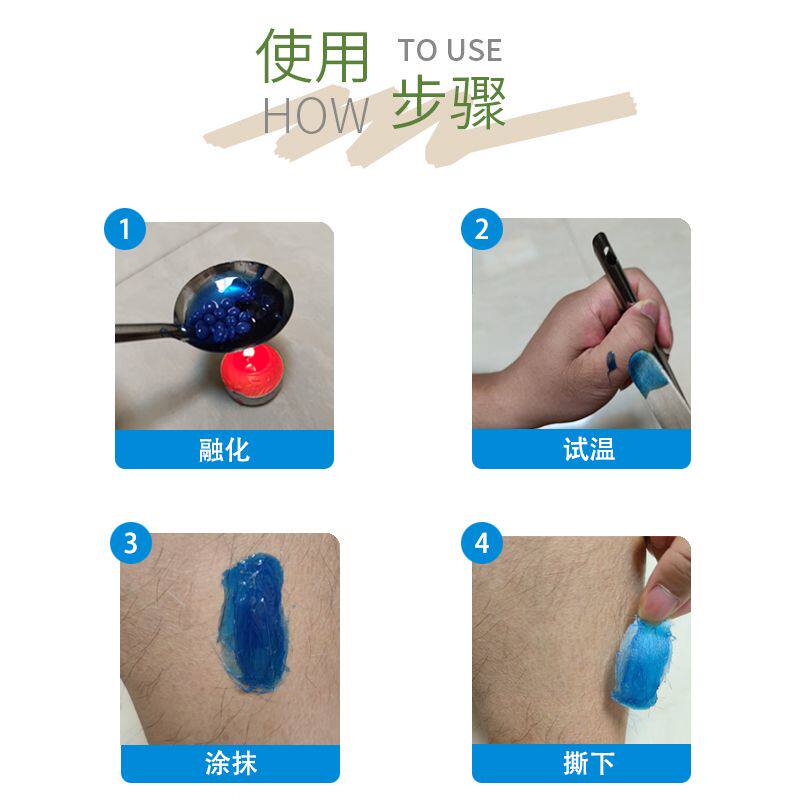 使用 TO USE
HOW 步骤

1
融化

2
试温

3
涂抹

4
撕下