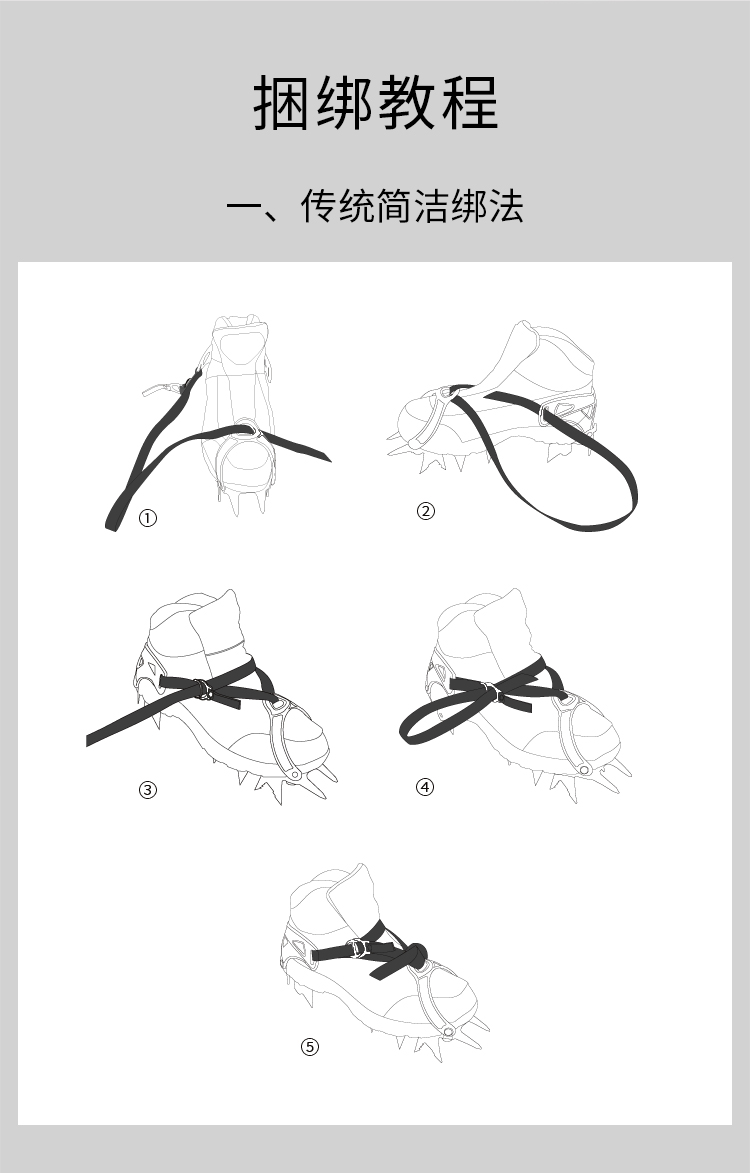 捆绑教程

一、传统简洁绑法

①

②

③

④

⑤